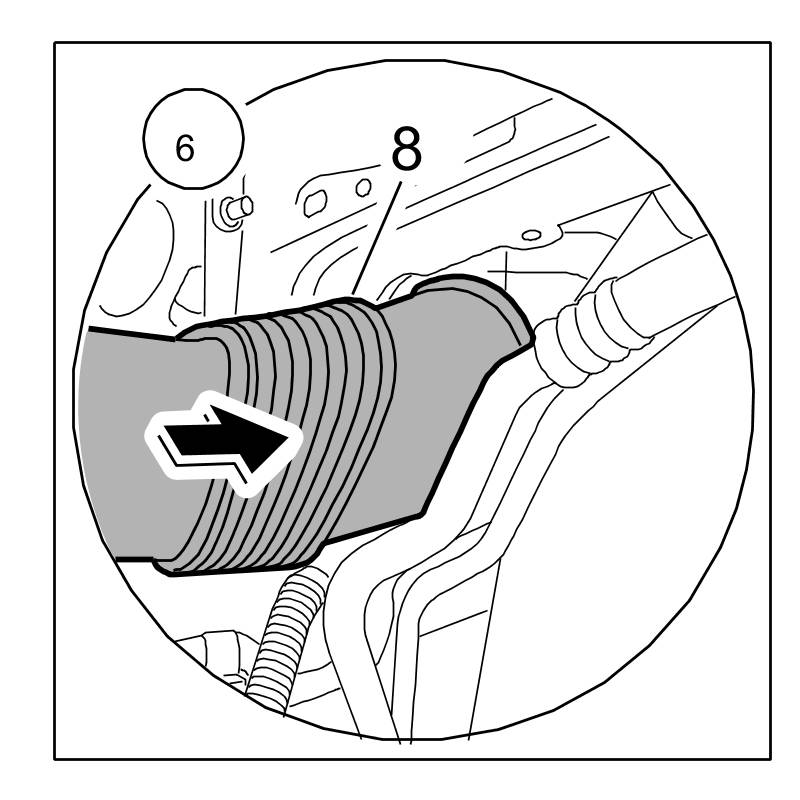 6

8