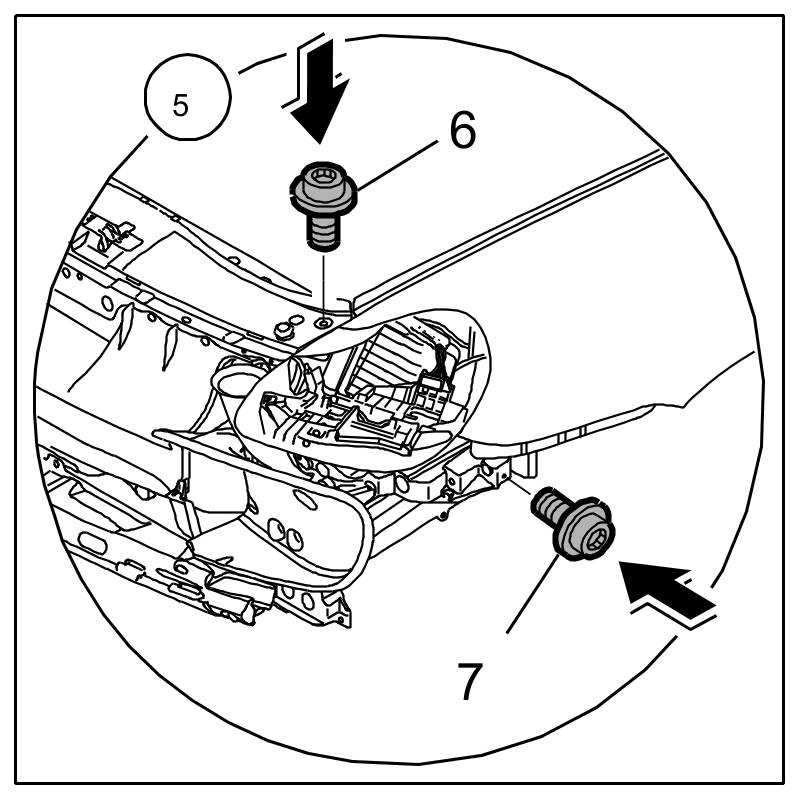 5
6
7