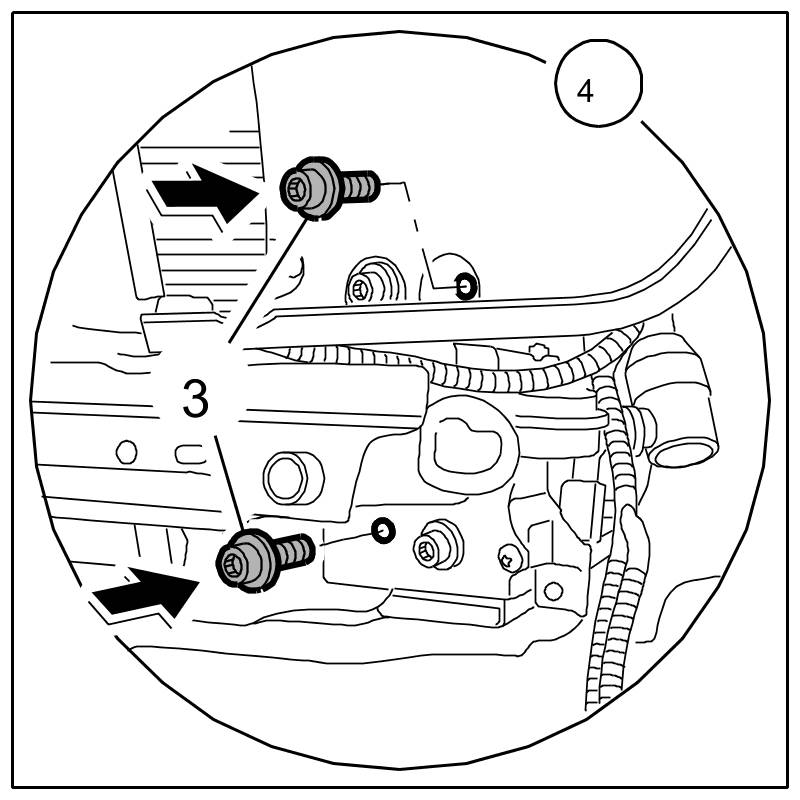 4

3