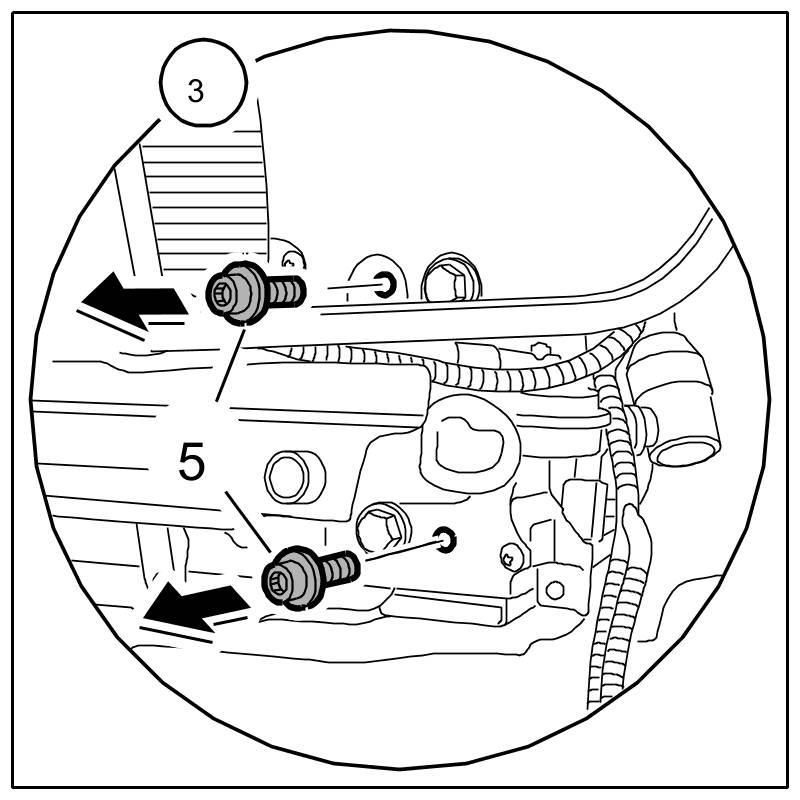 3

5