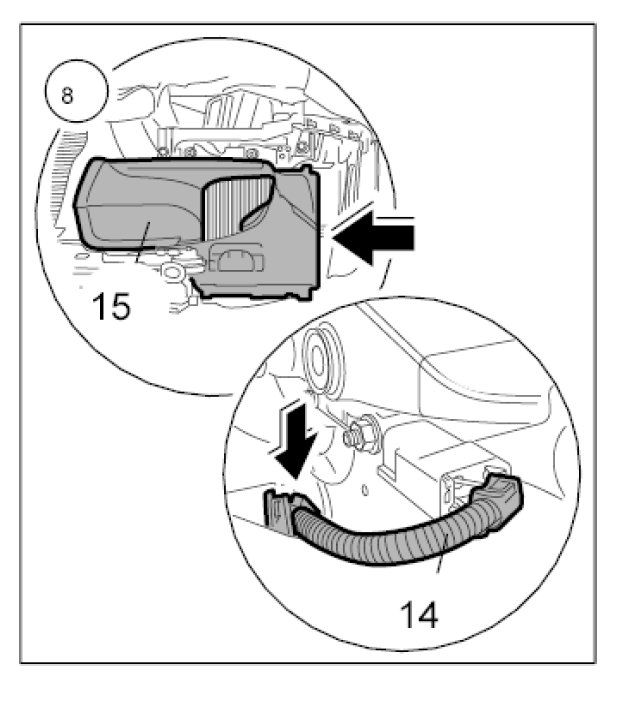 8

15

14