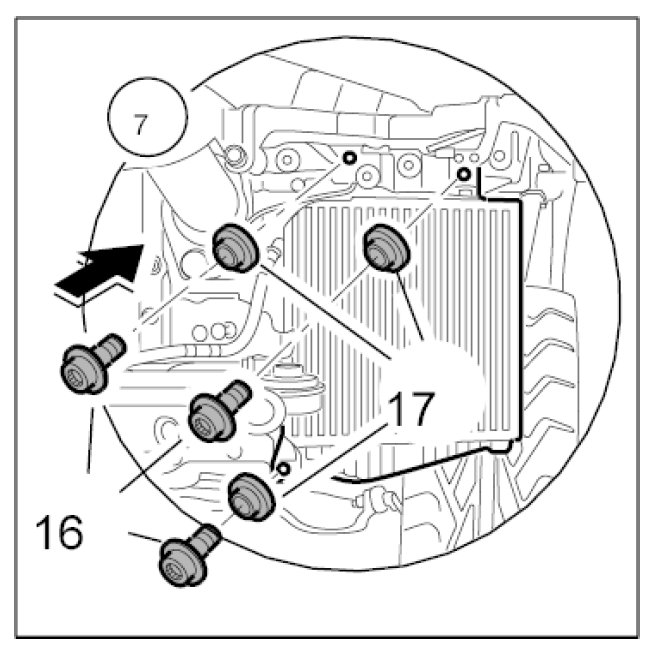 7

17

16