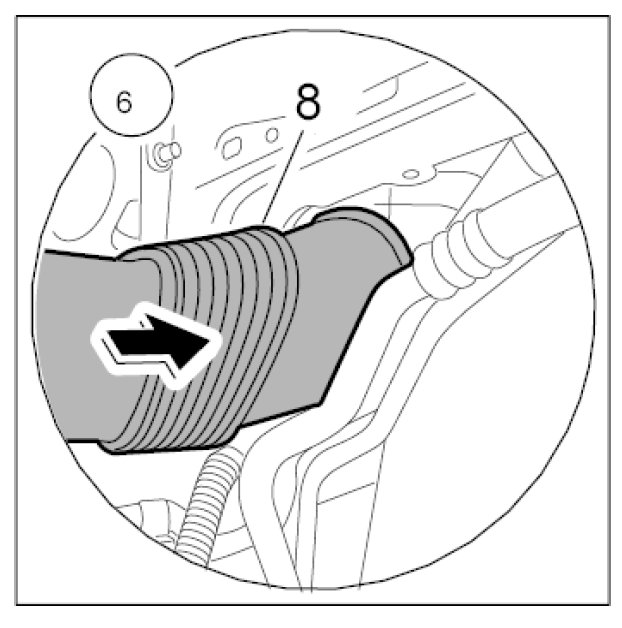 6

8