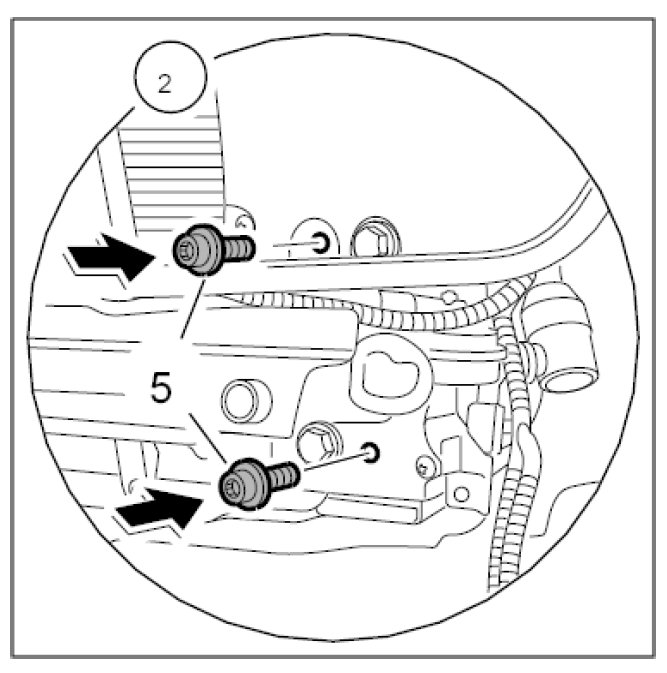 2

5