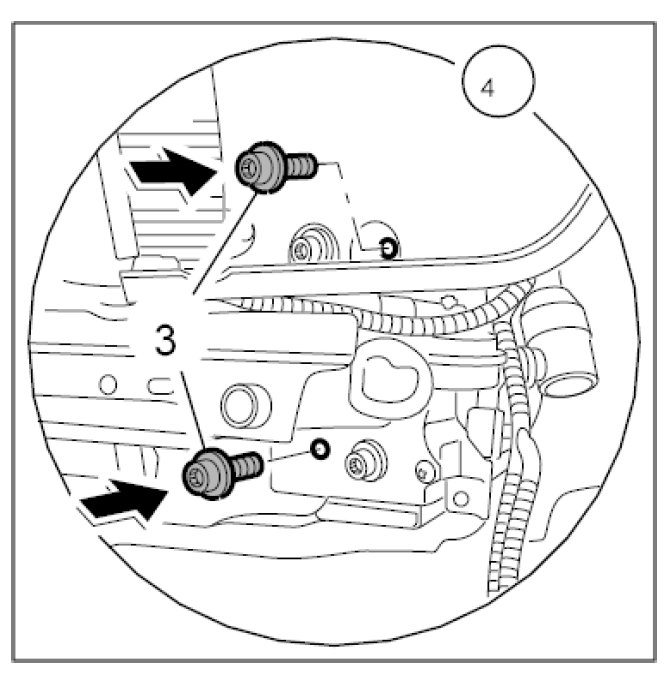 4

3