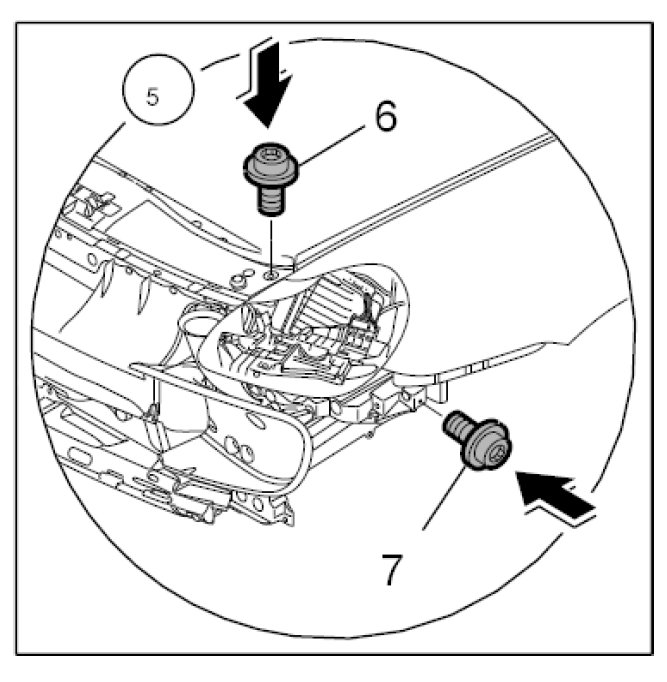 5
6
7