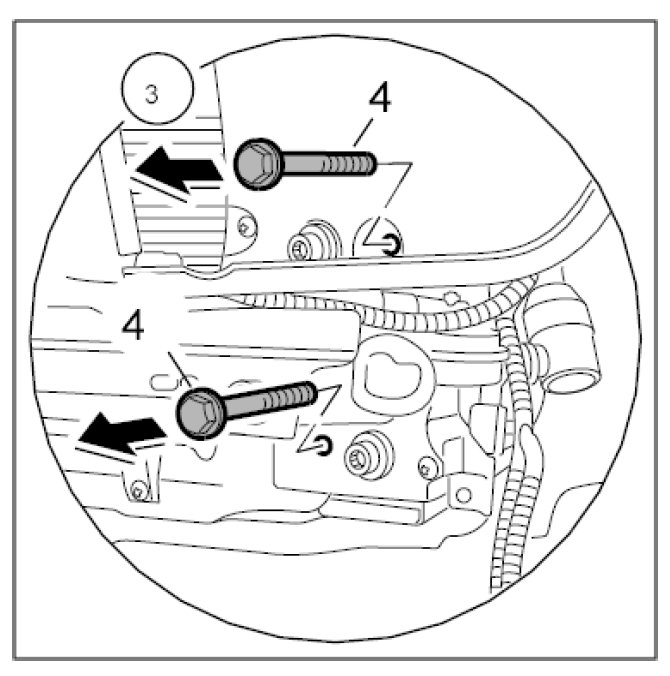 3
4
4