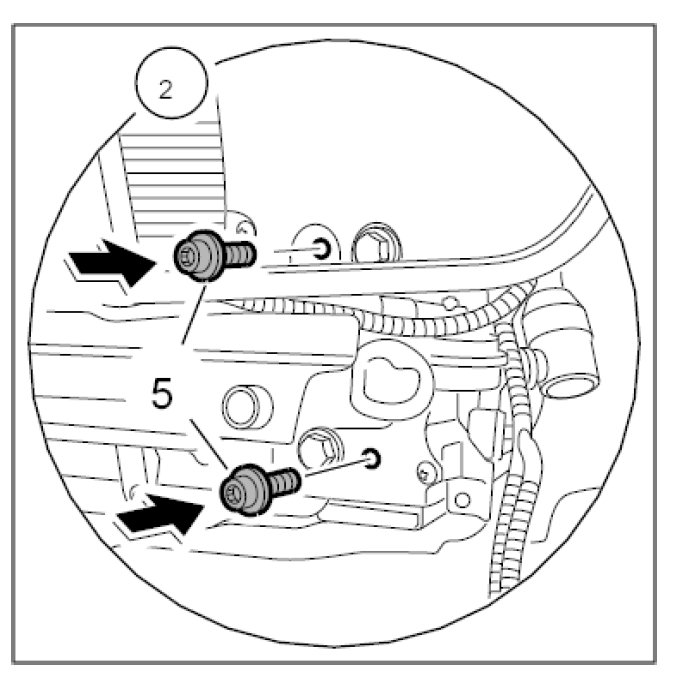 2

5