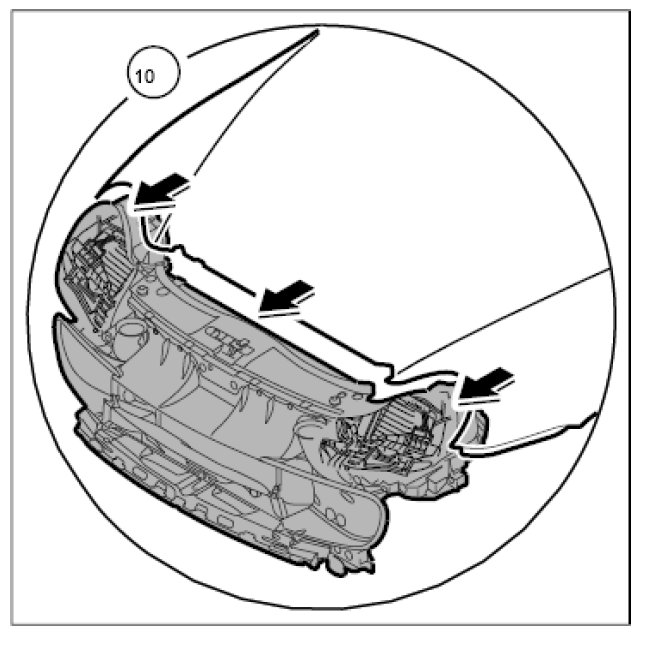 10