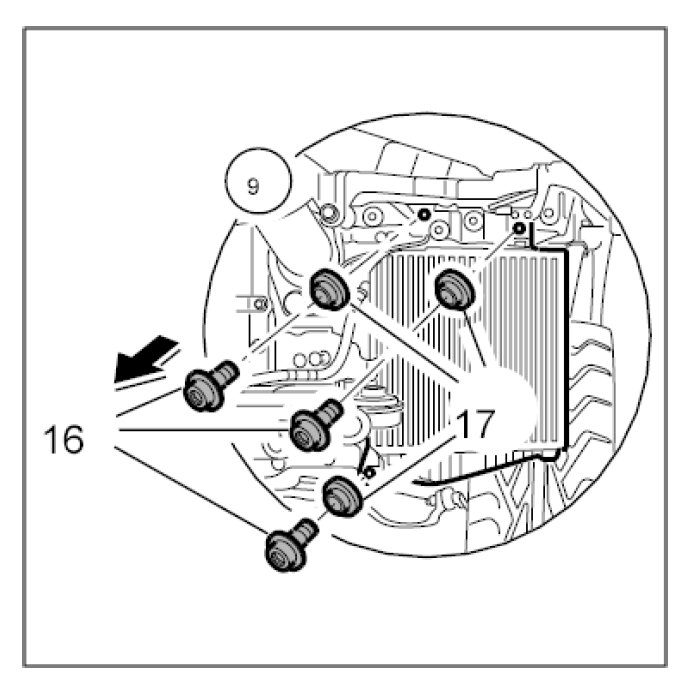 9

16

17