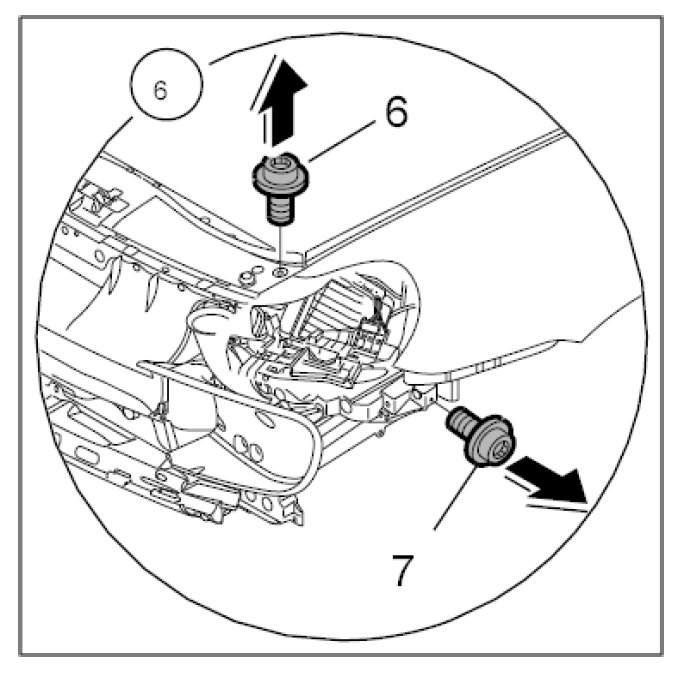 6
6
7