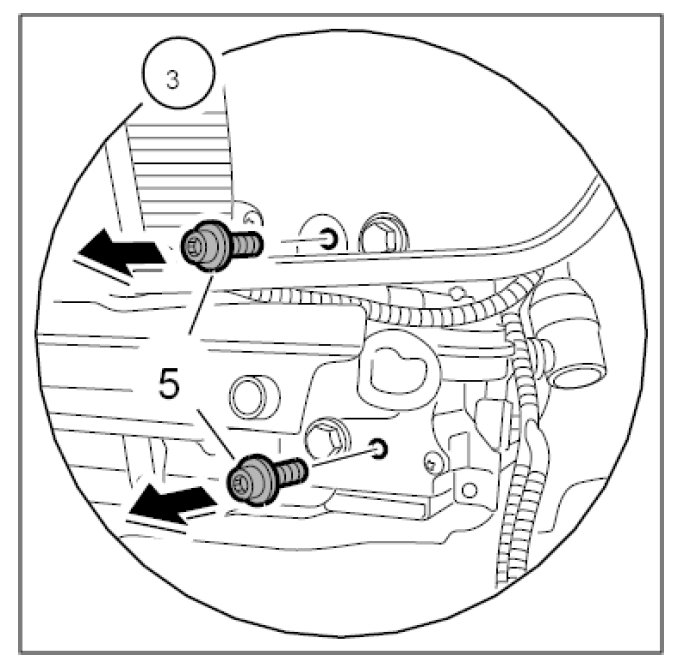 3

5