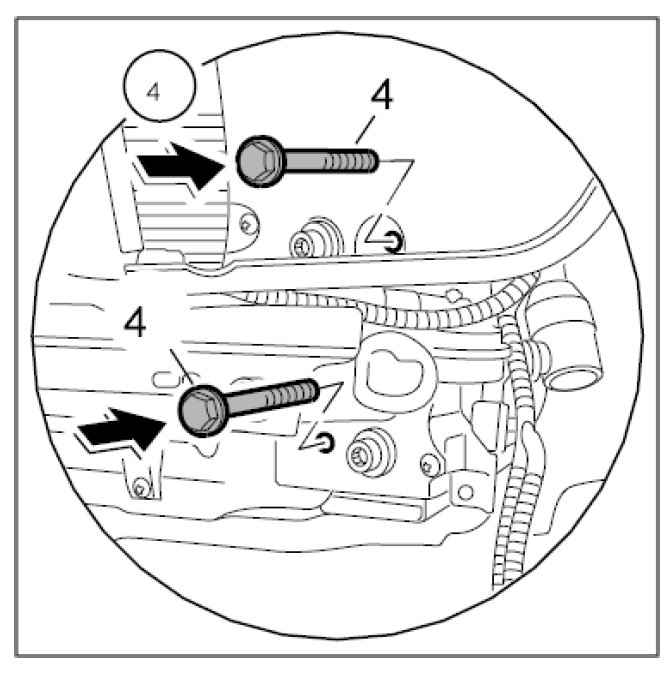 4

4

4