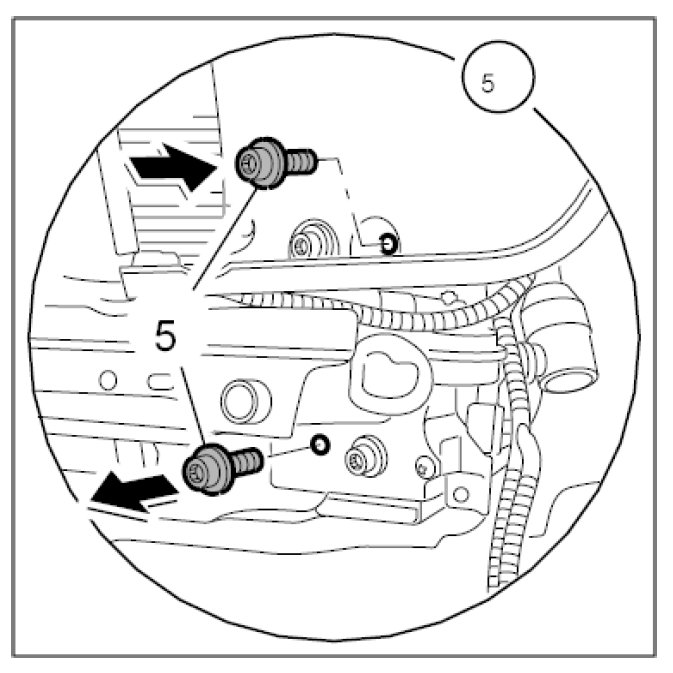 5

5