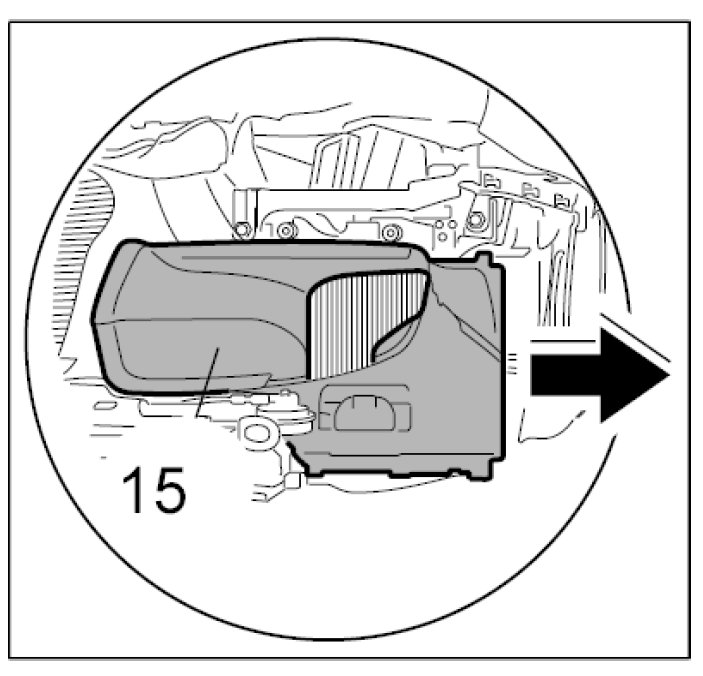 15