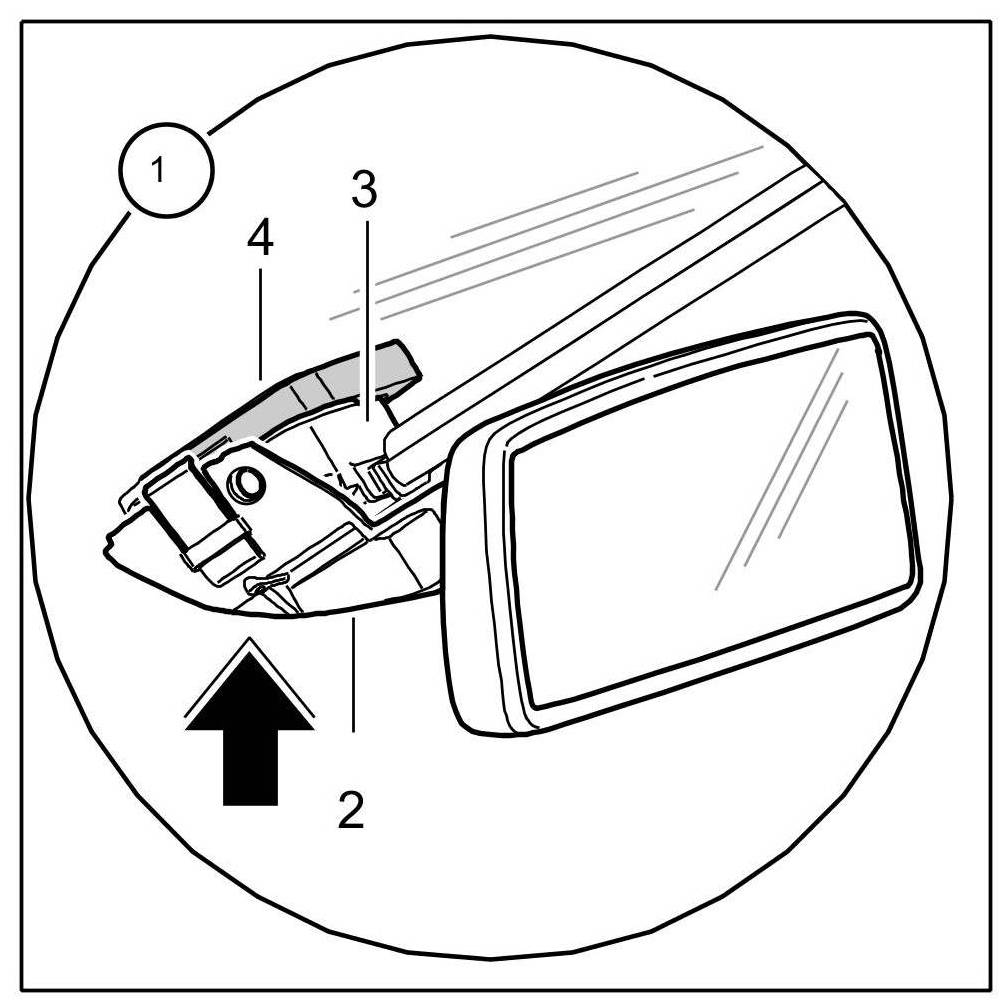 1
3
4
2