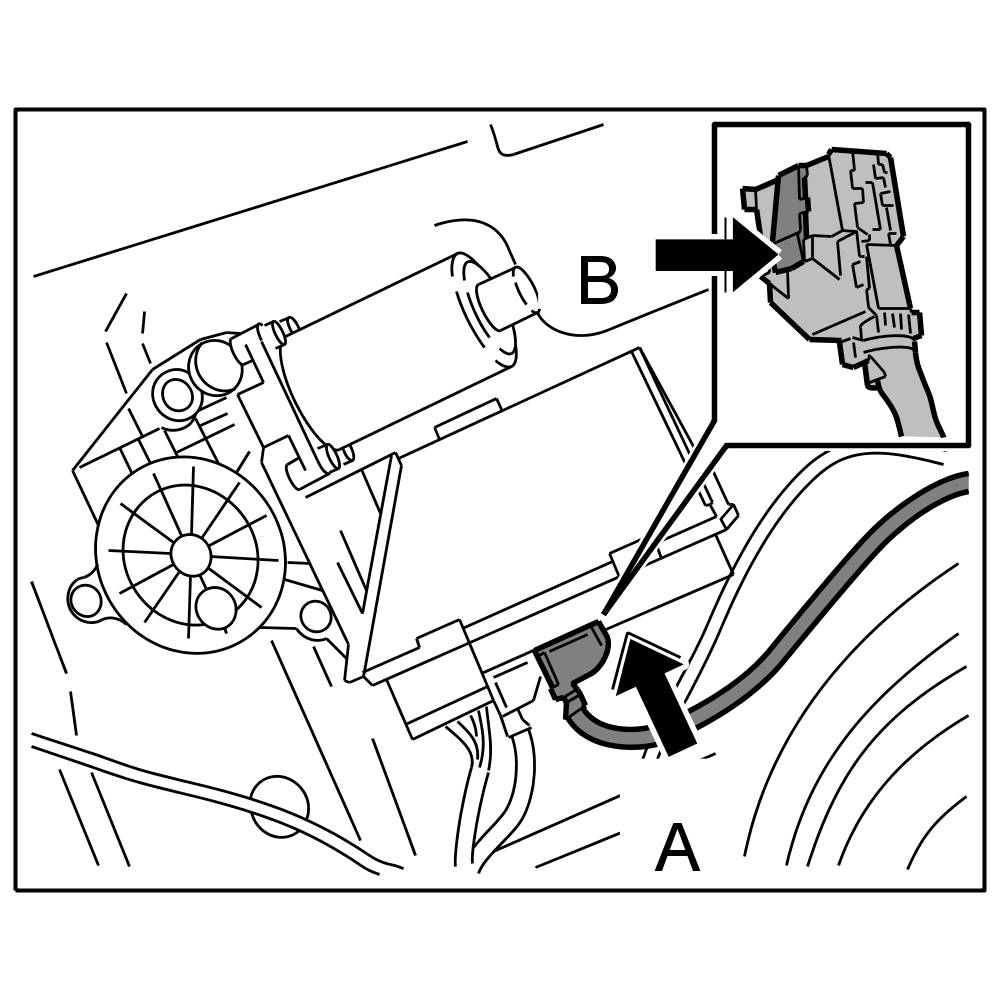 B

A