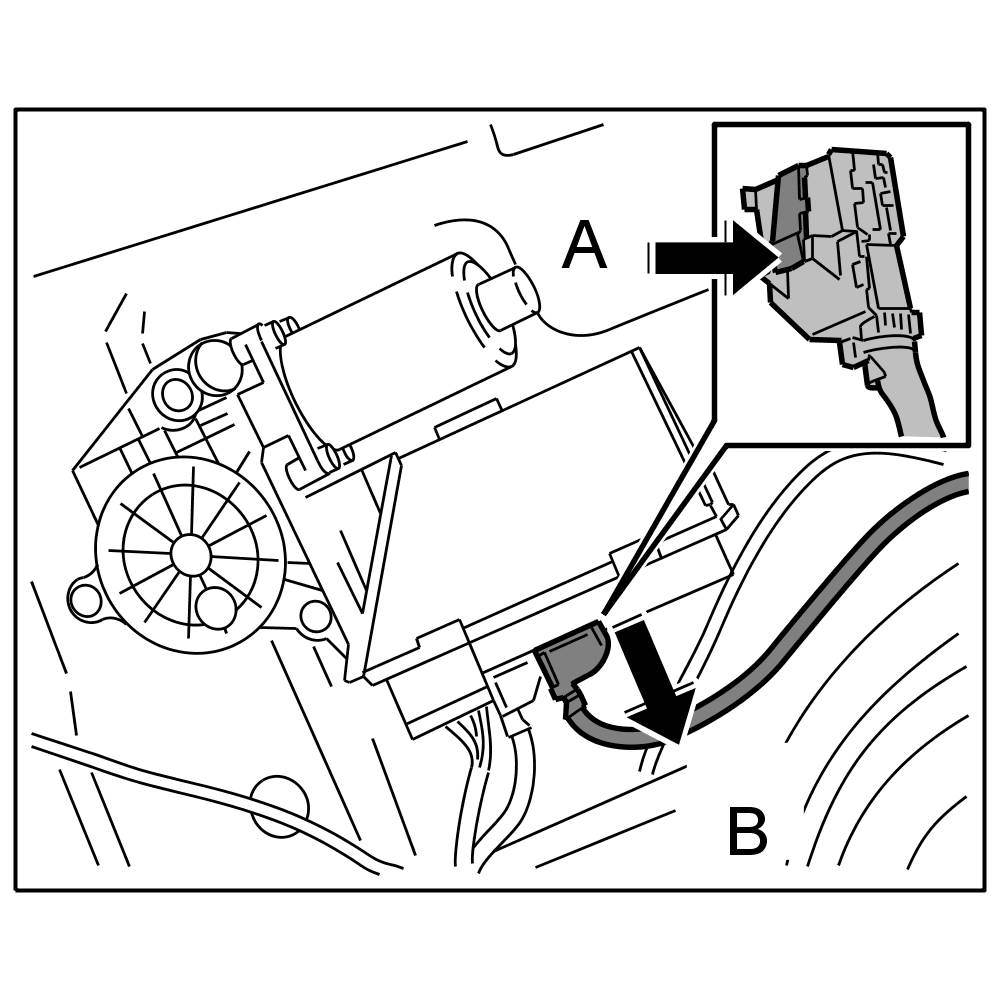 A

B