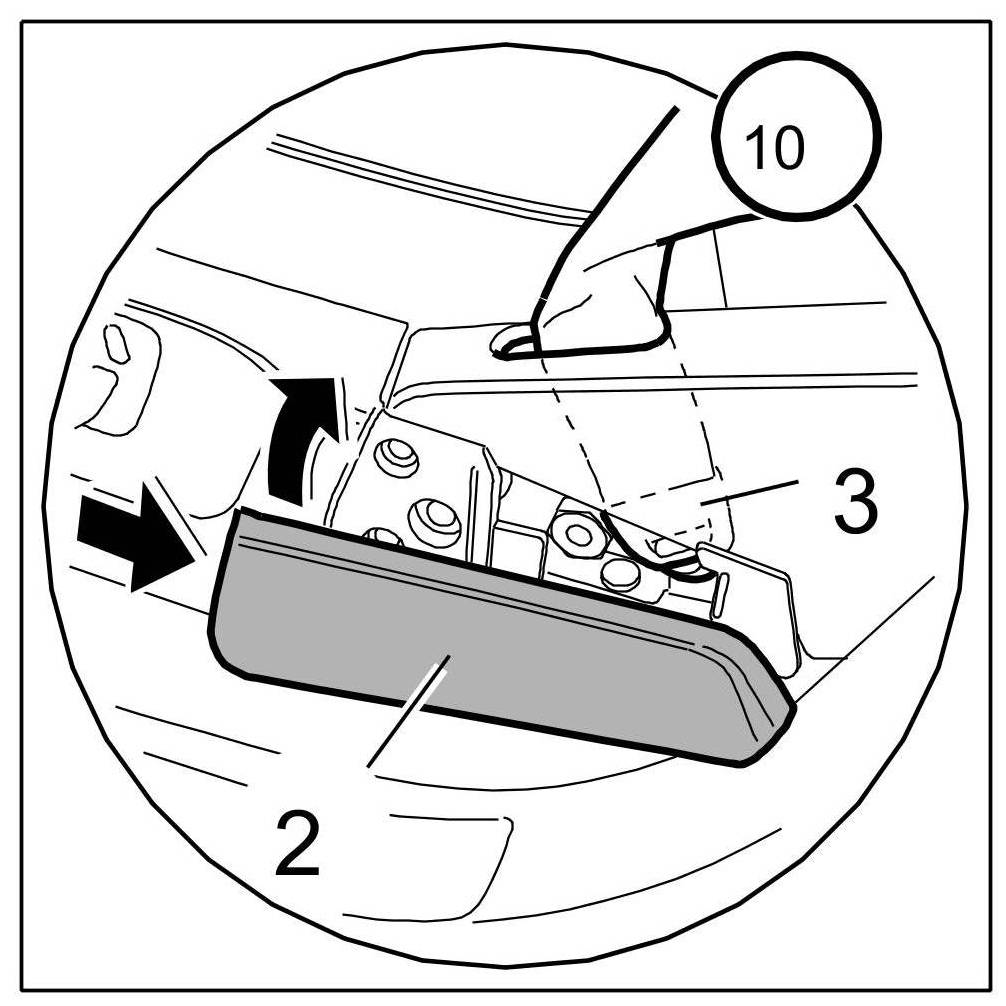 10
3
2