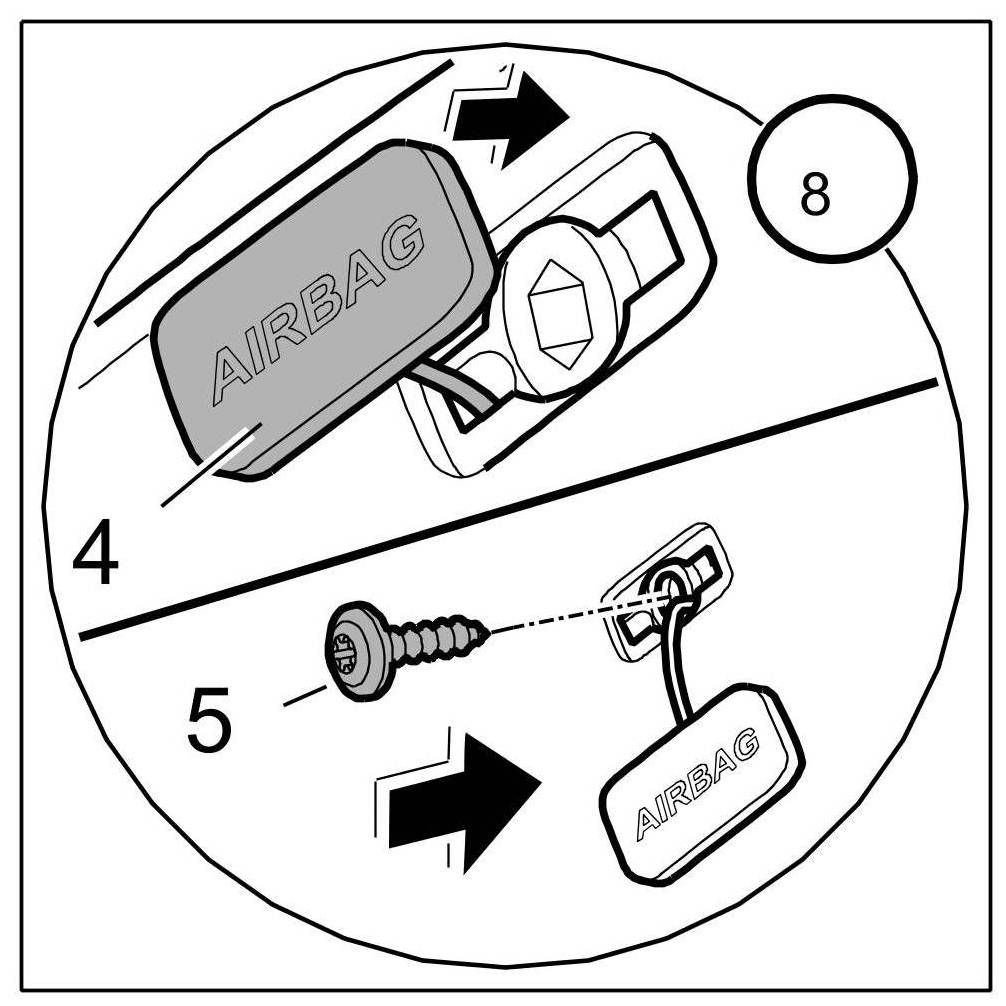 8

AIRBAG

4

5

AIRBAG