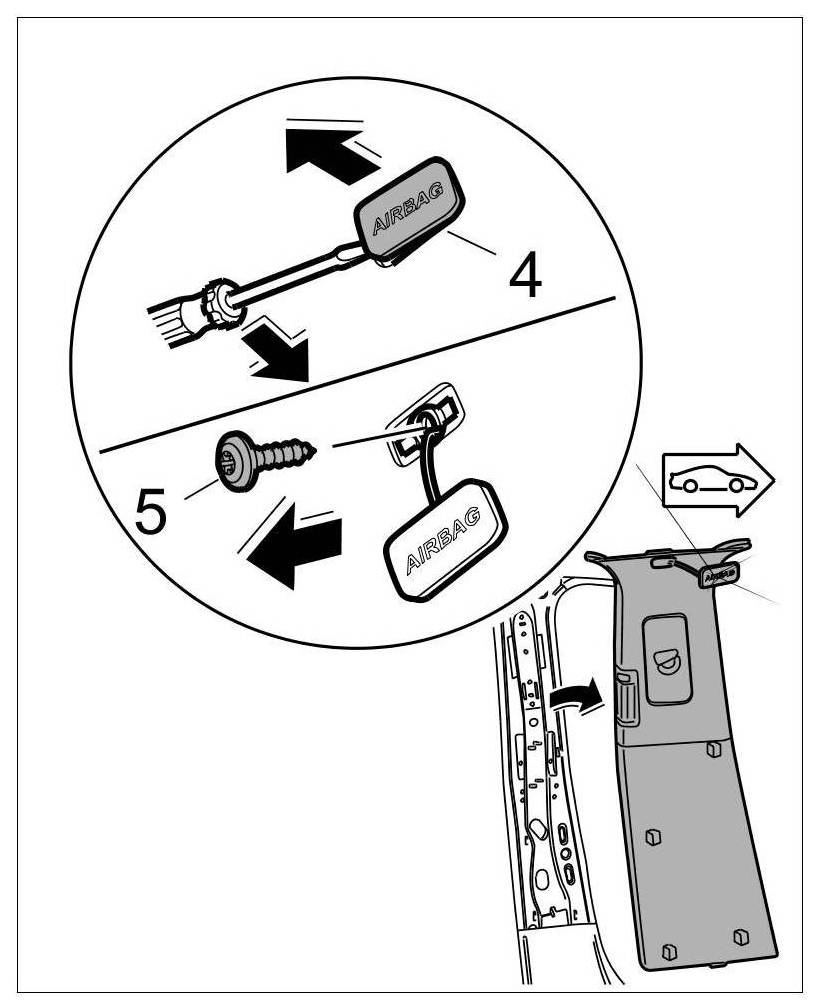 AIRBAG
4
5
AIRBAG
AIRBAG