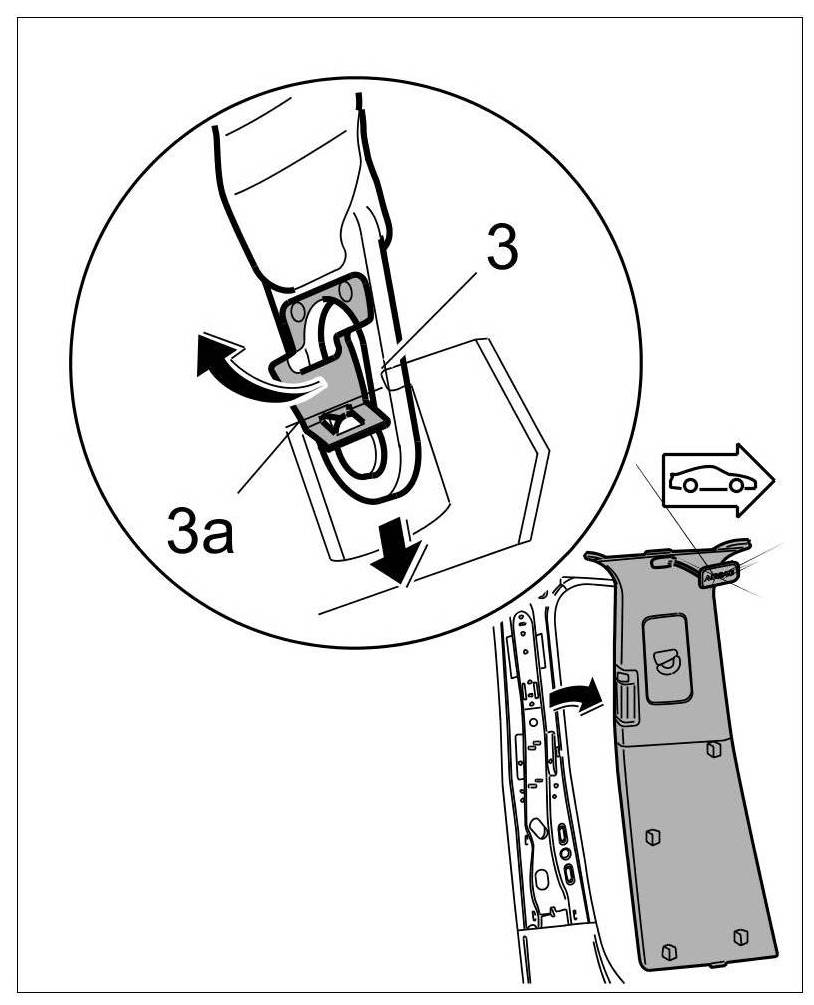 3

3a