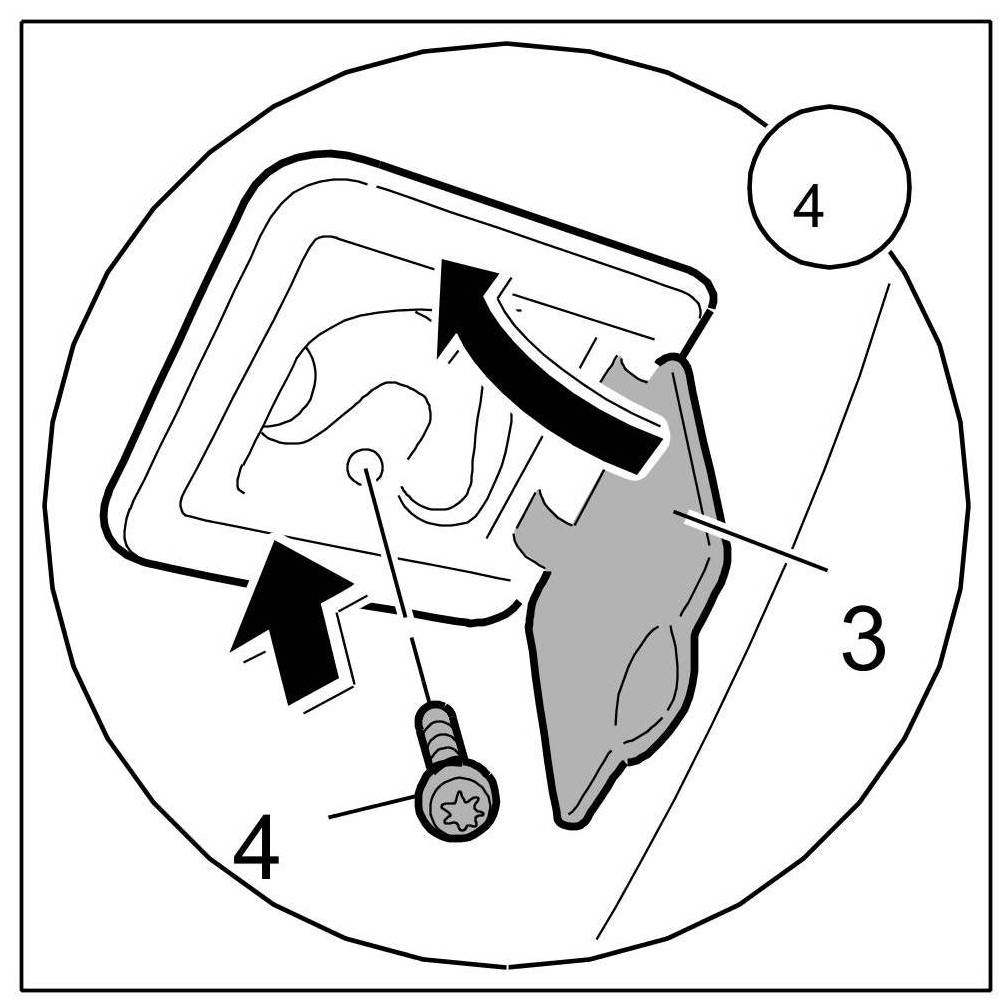 4

3

4