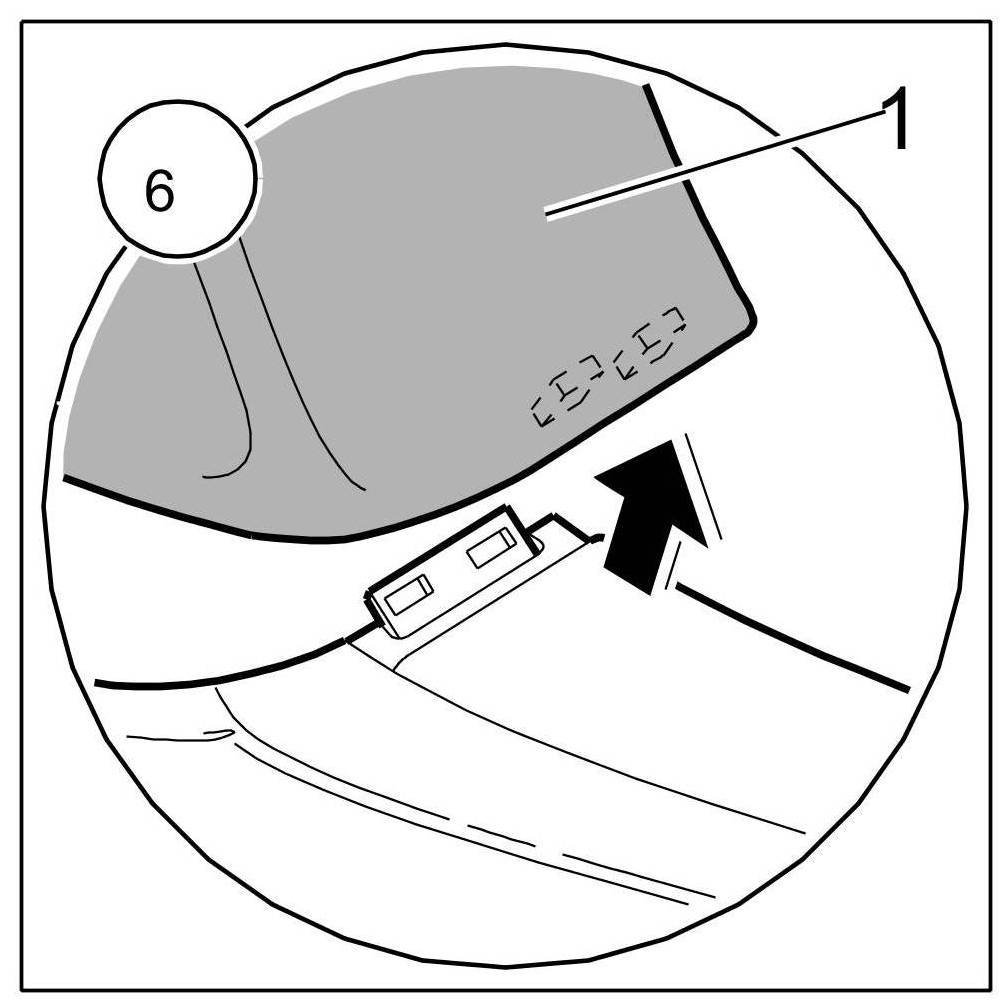 6

1