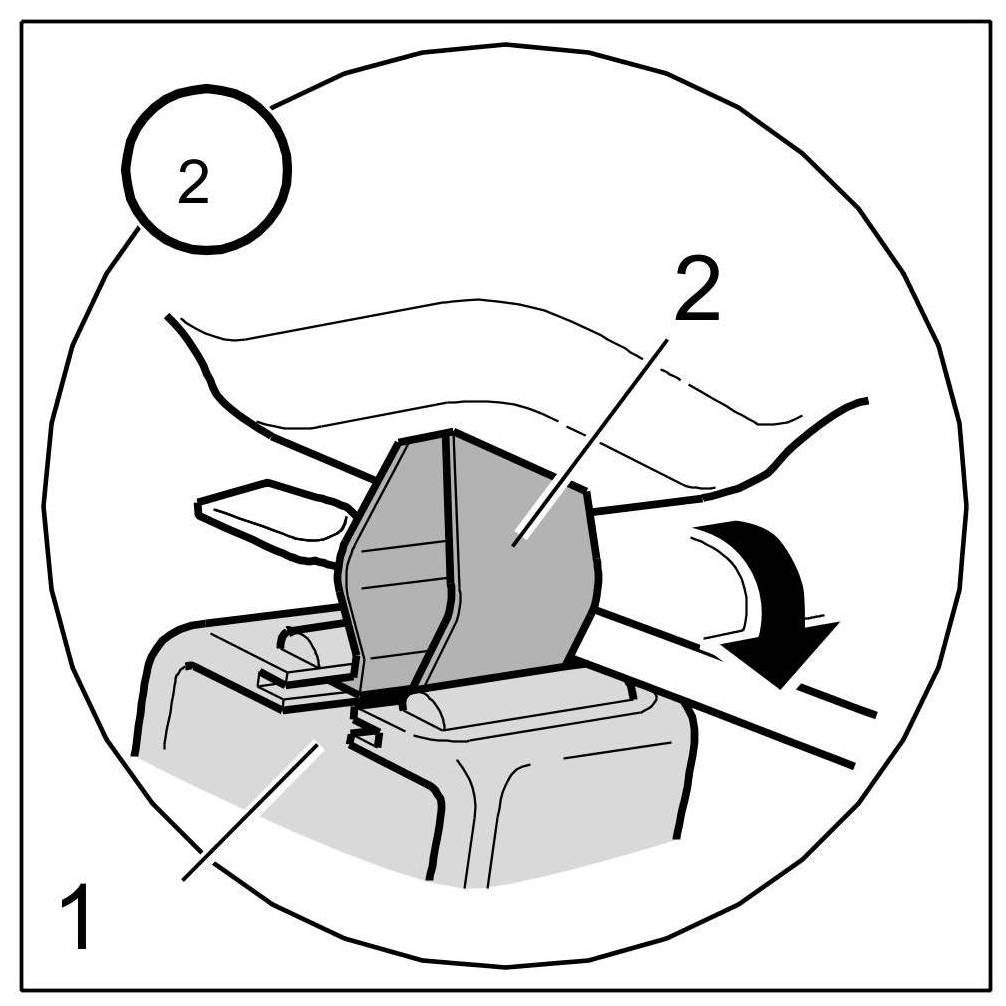 2

2

1