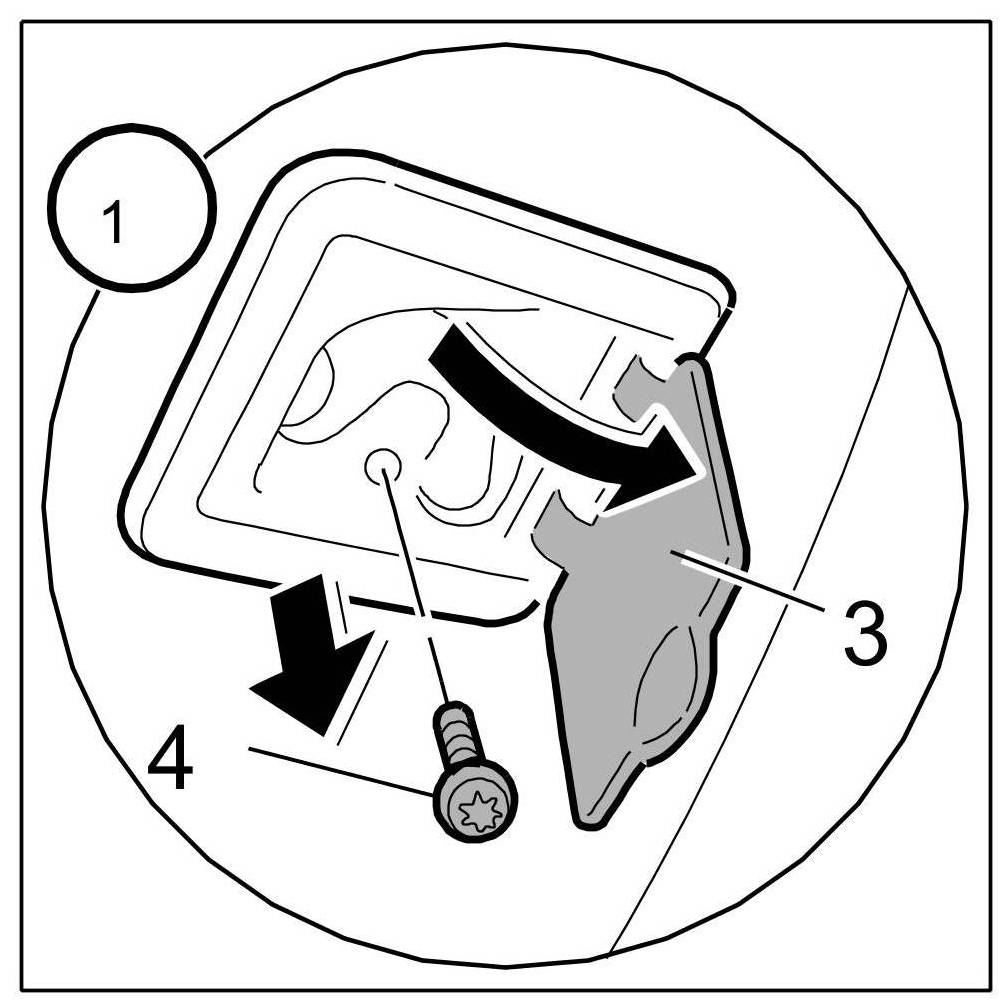 1
3
4