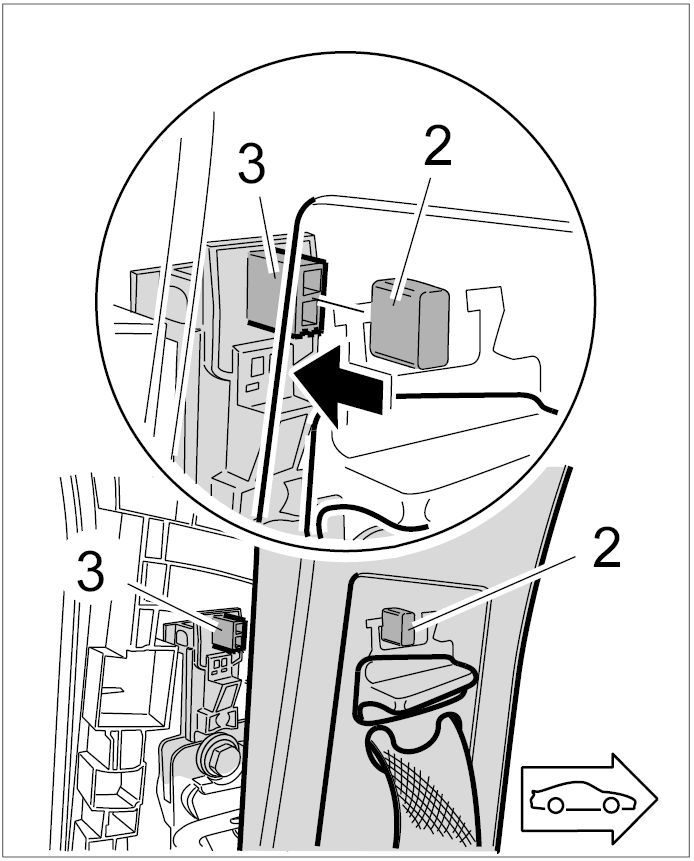 3
2
3
2