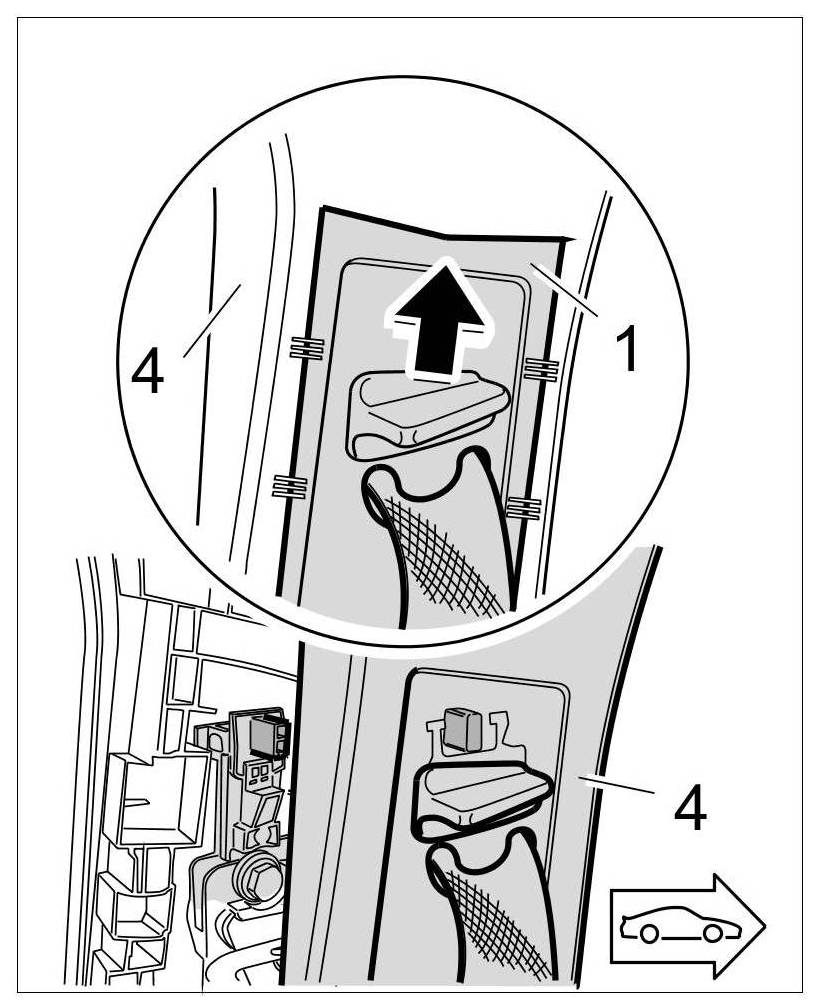 4
1
4