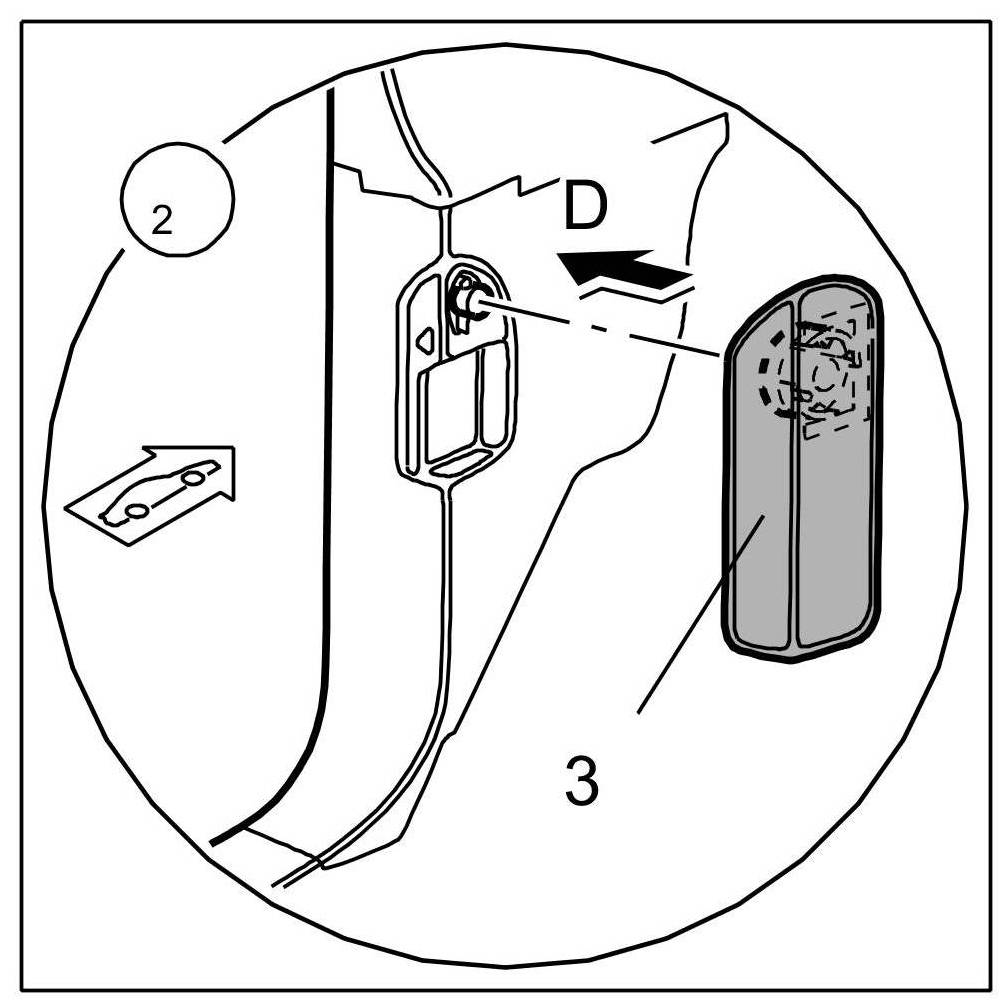 2

D

3