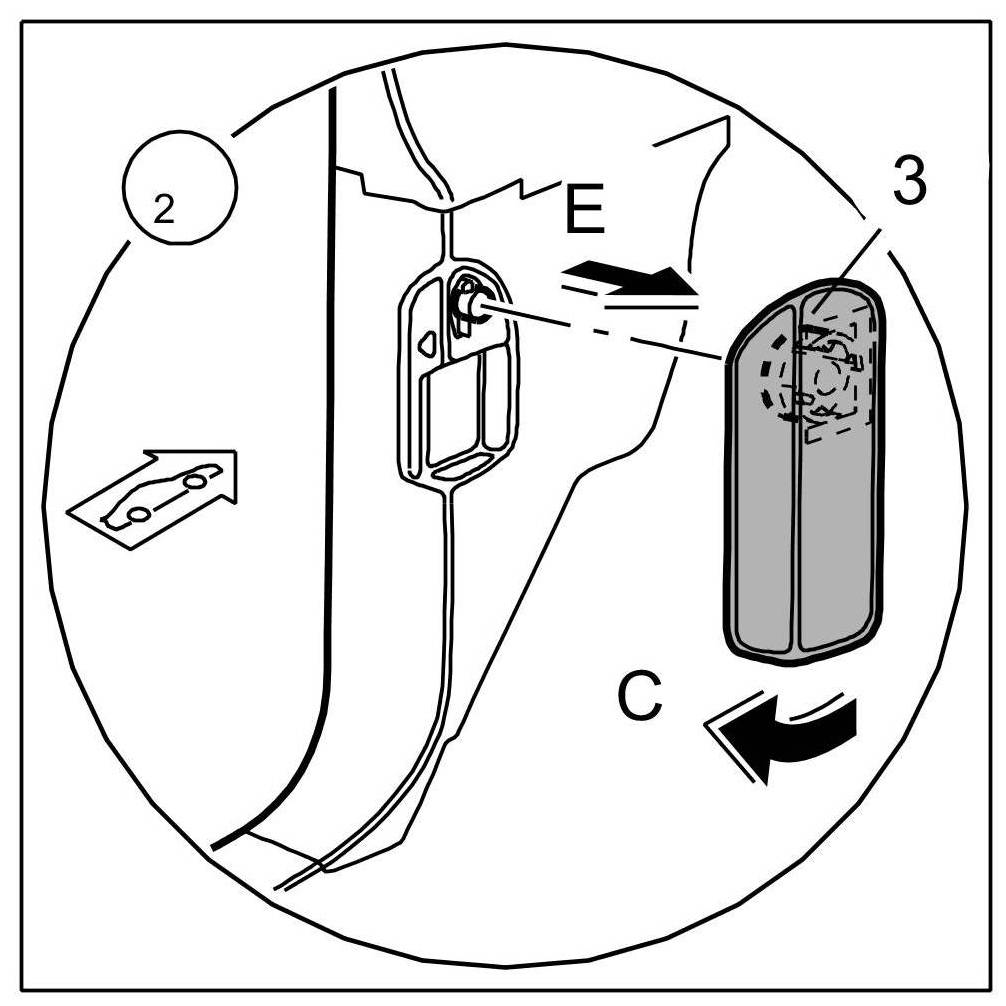 2

E

3

C