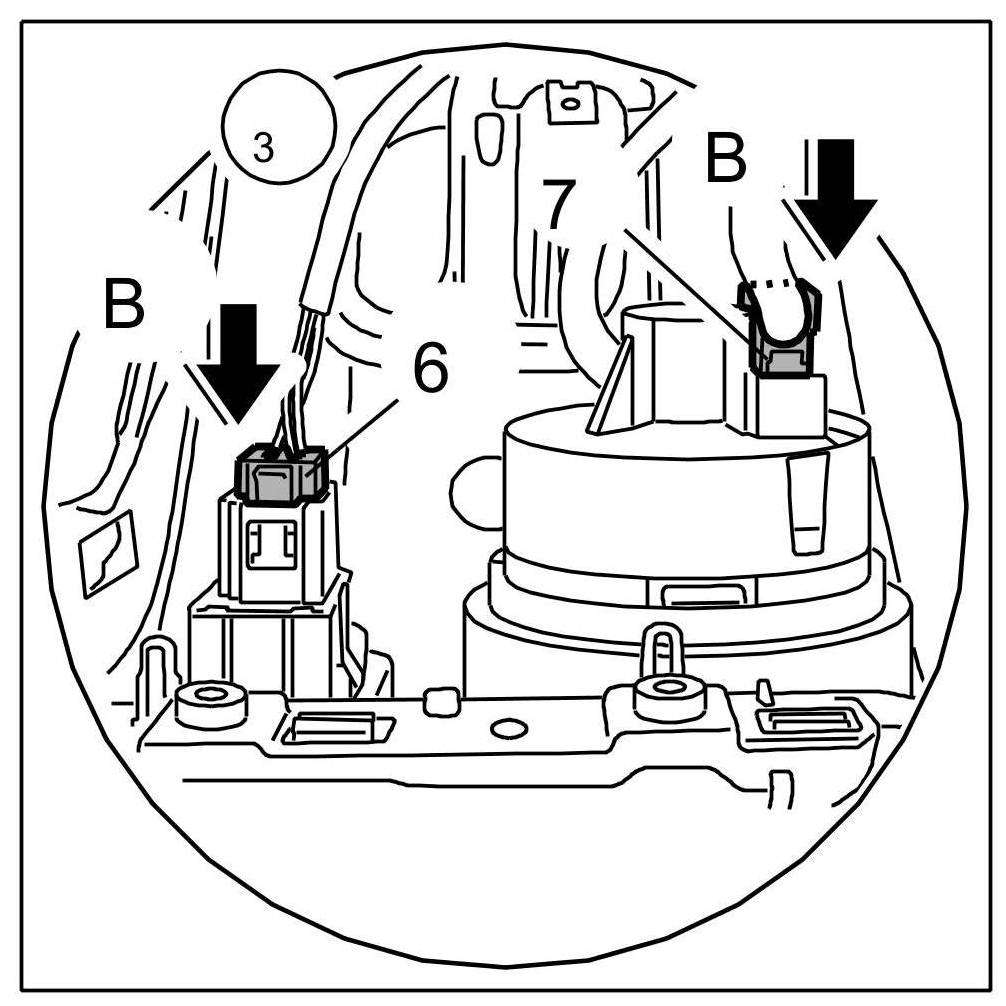 3
B
7
B
6