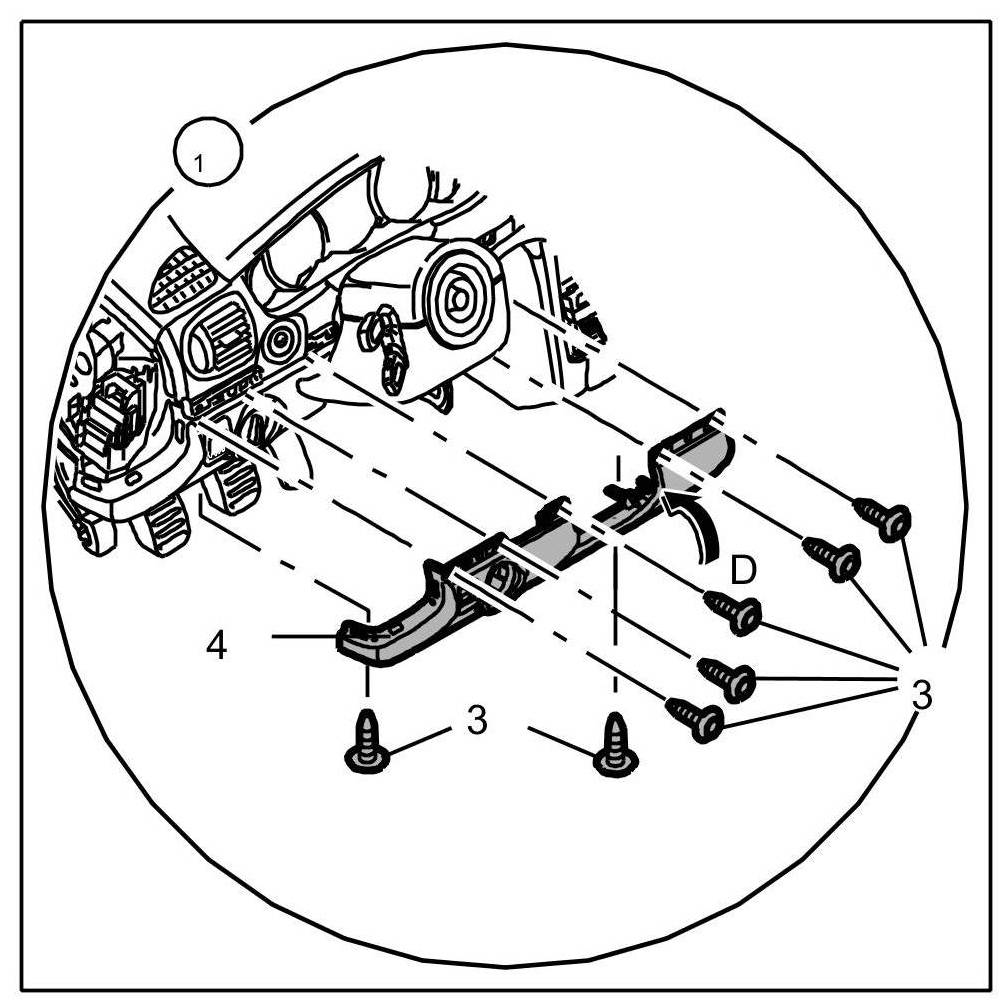 1

D

4

3

3