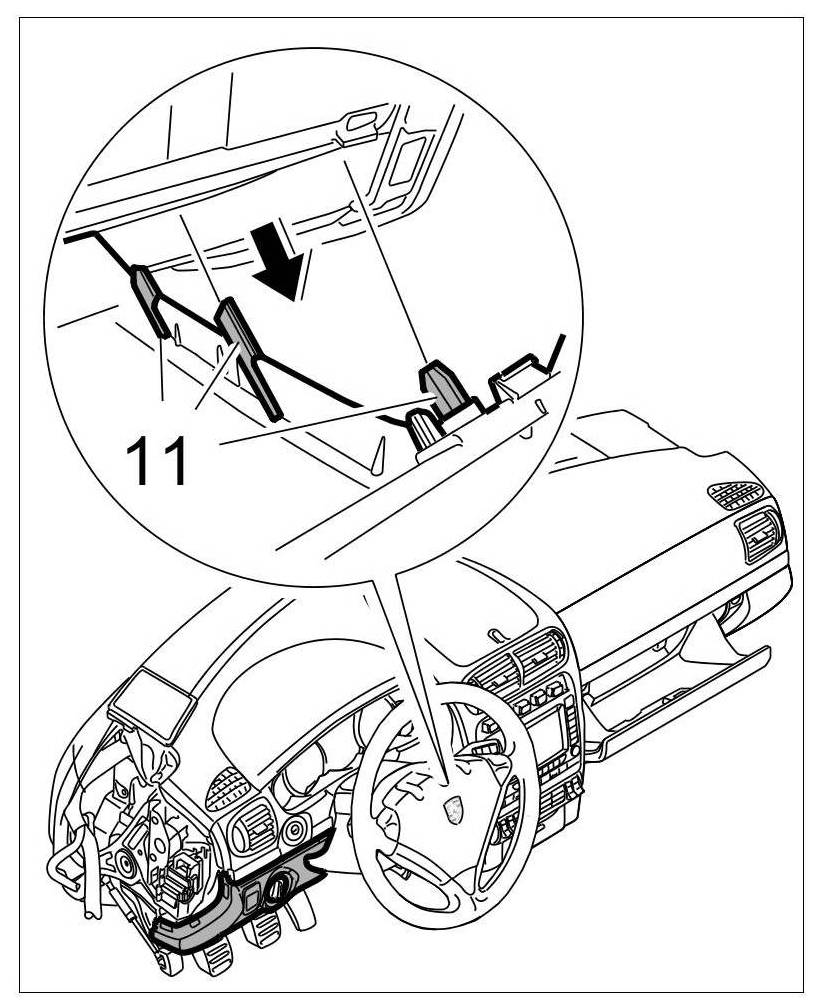 11