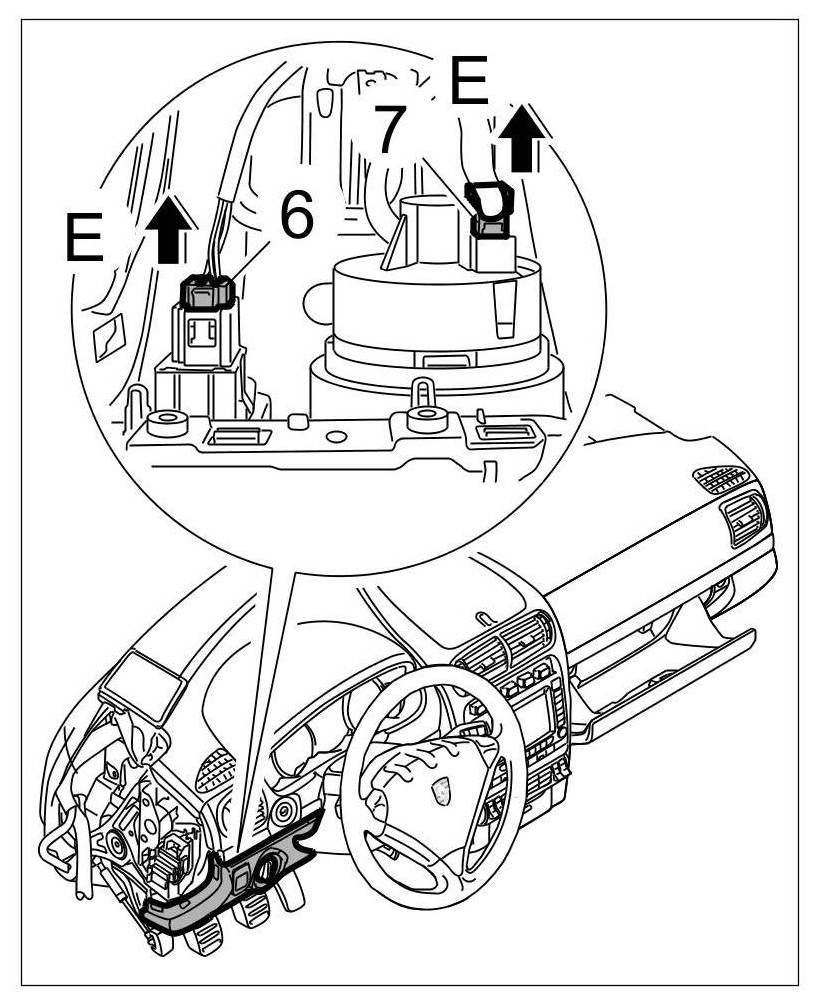 E
7
E
6