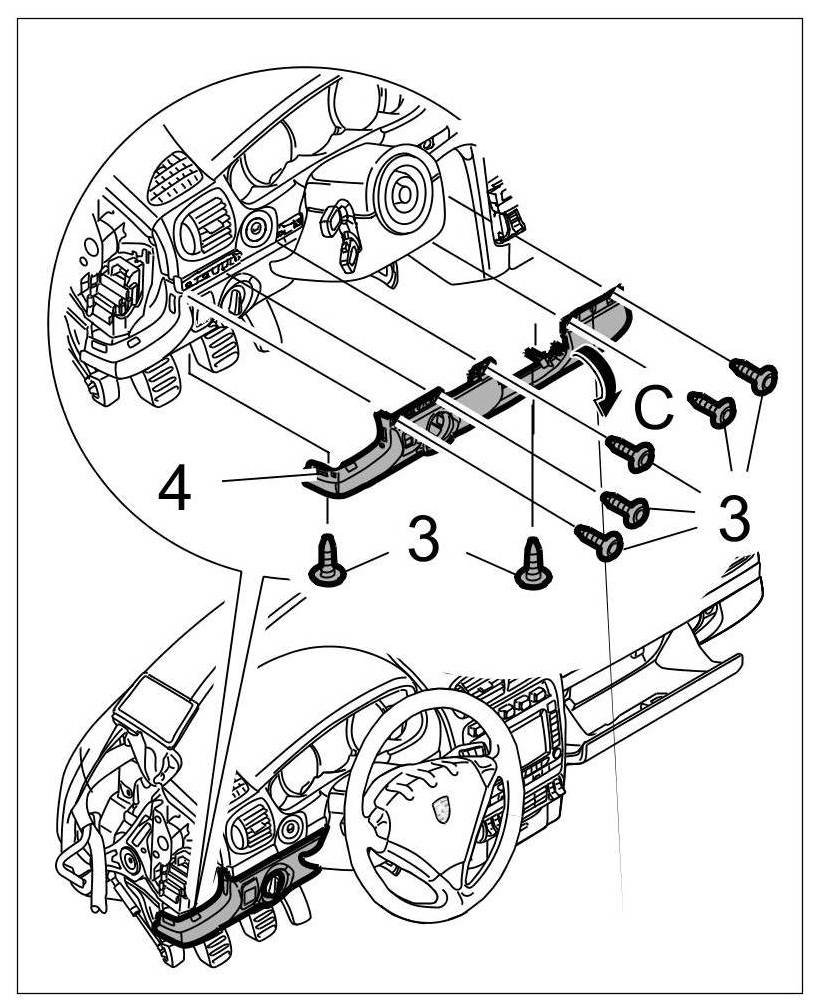 C
4
3
3
3