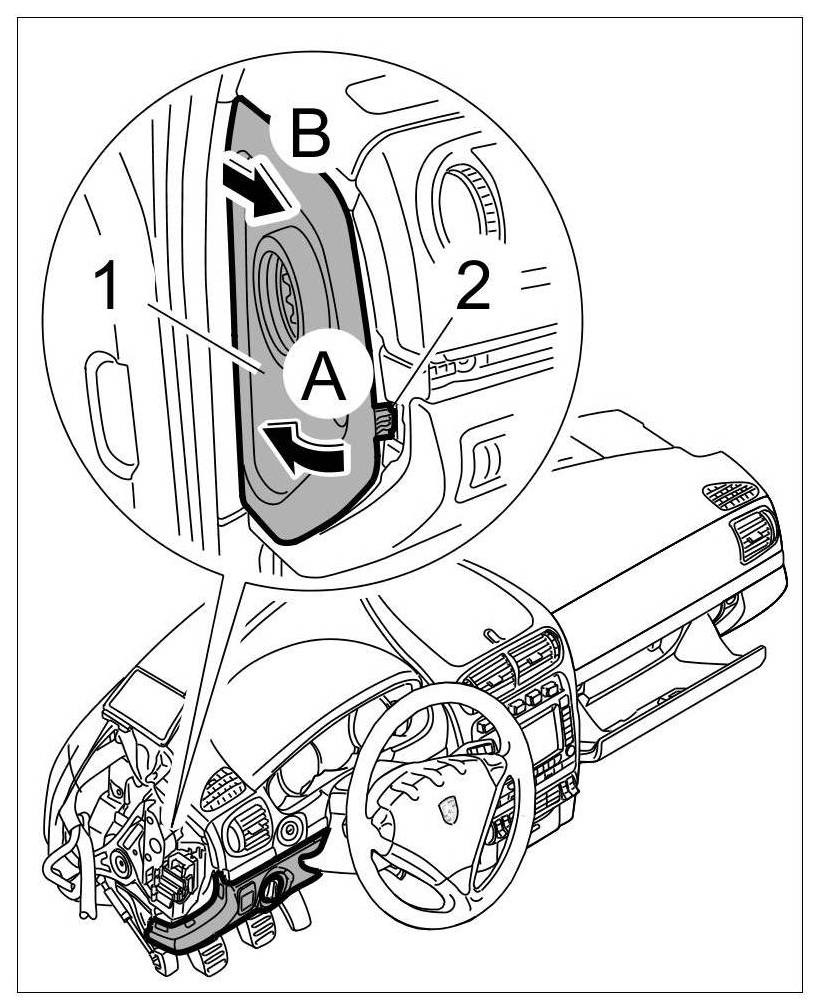 B
1
2
A