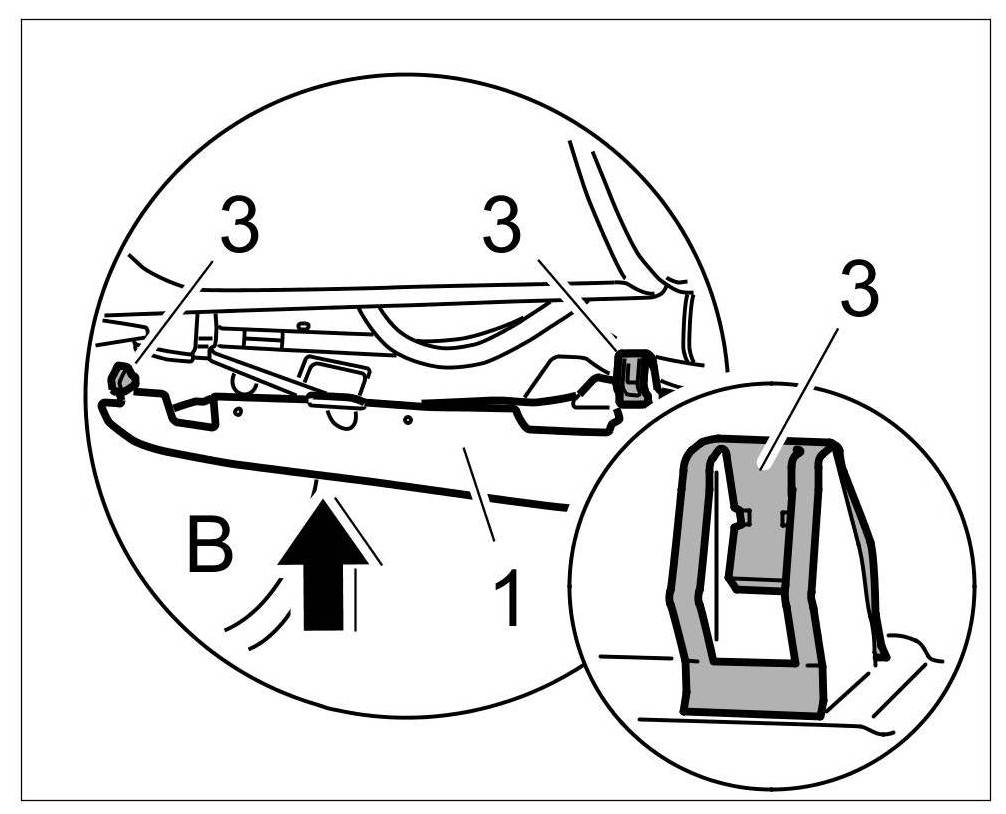 3
3
3
B
1