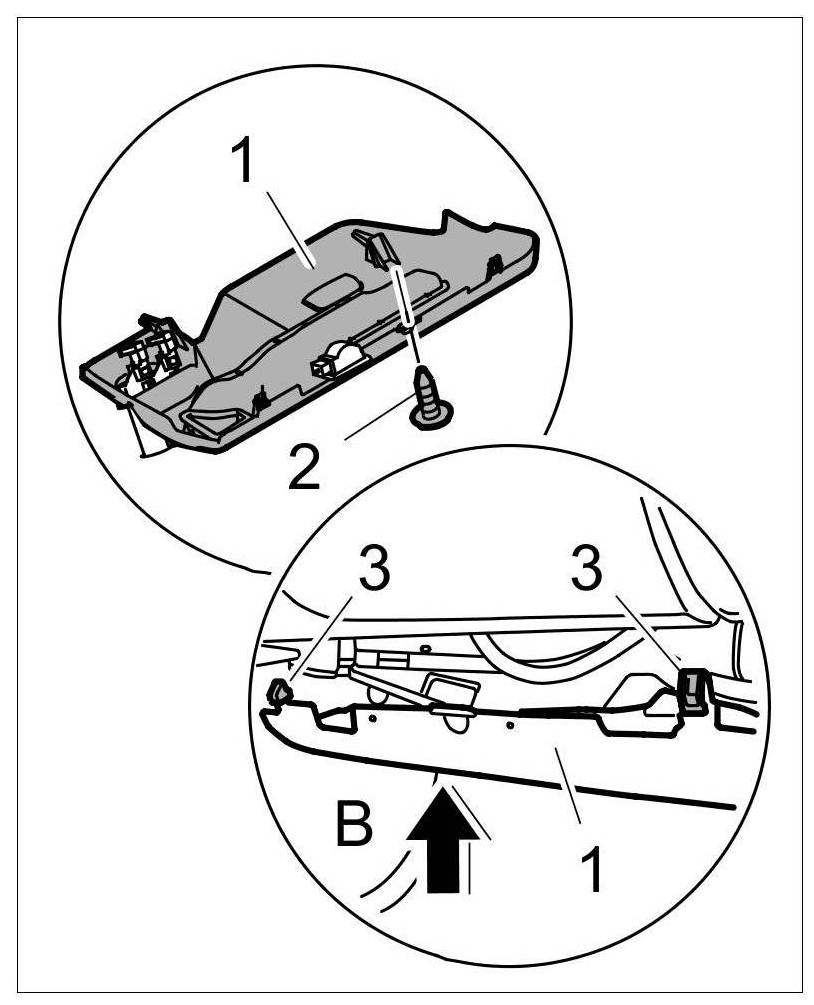 1
2
3
3
B
1