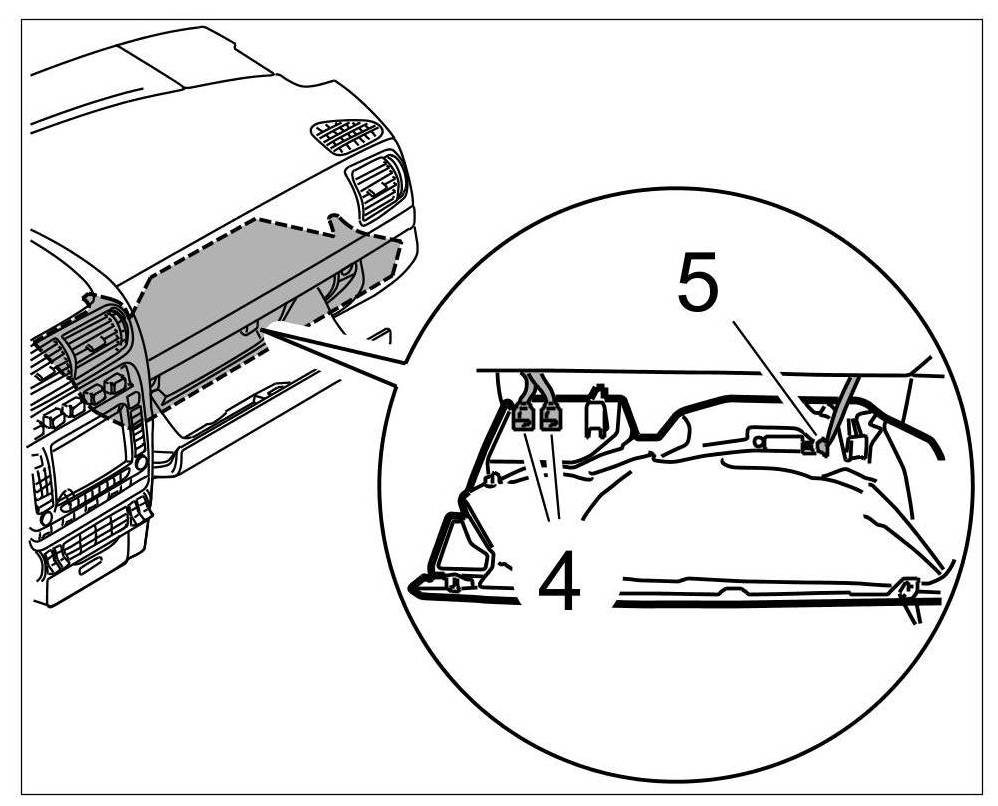 5

4