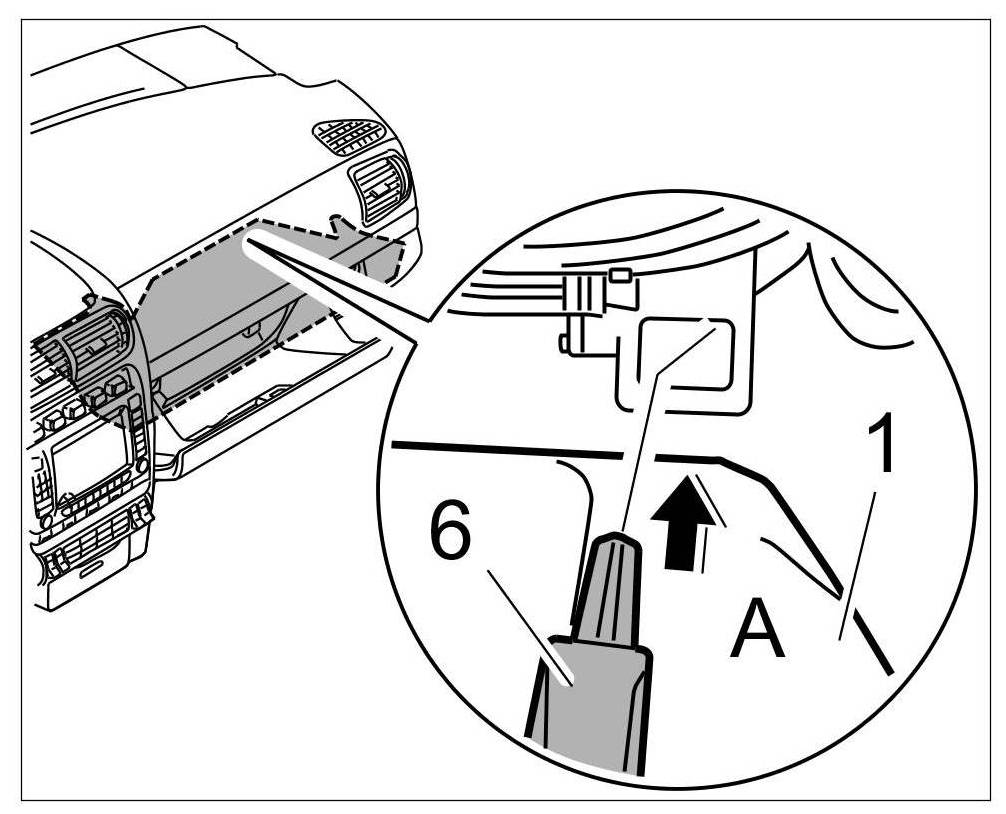 1
6
A