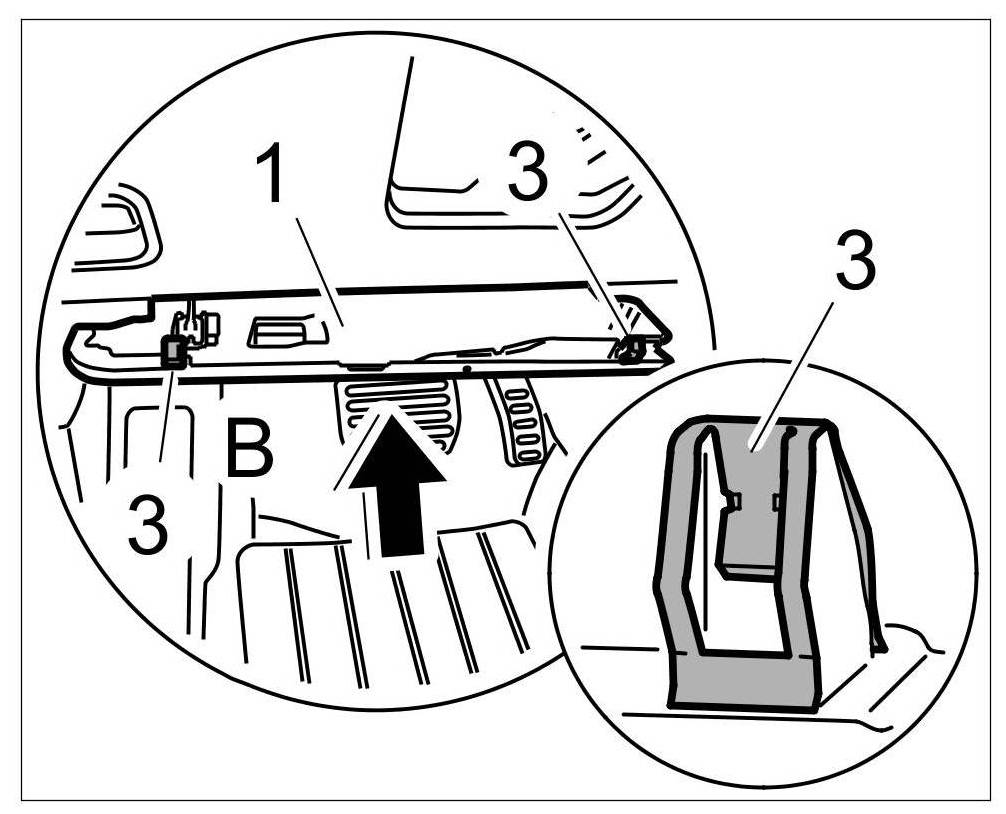 1
3
3
B
3