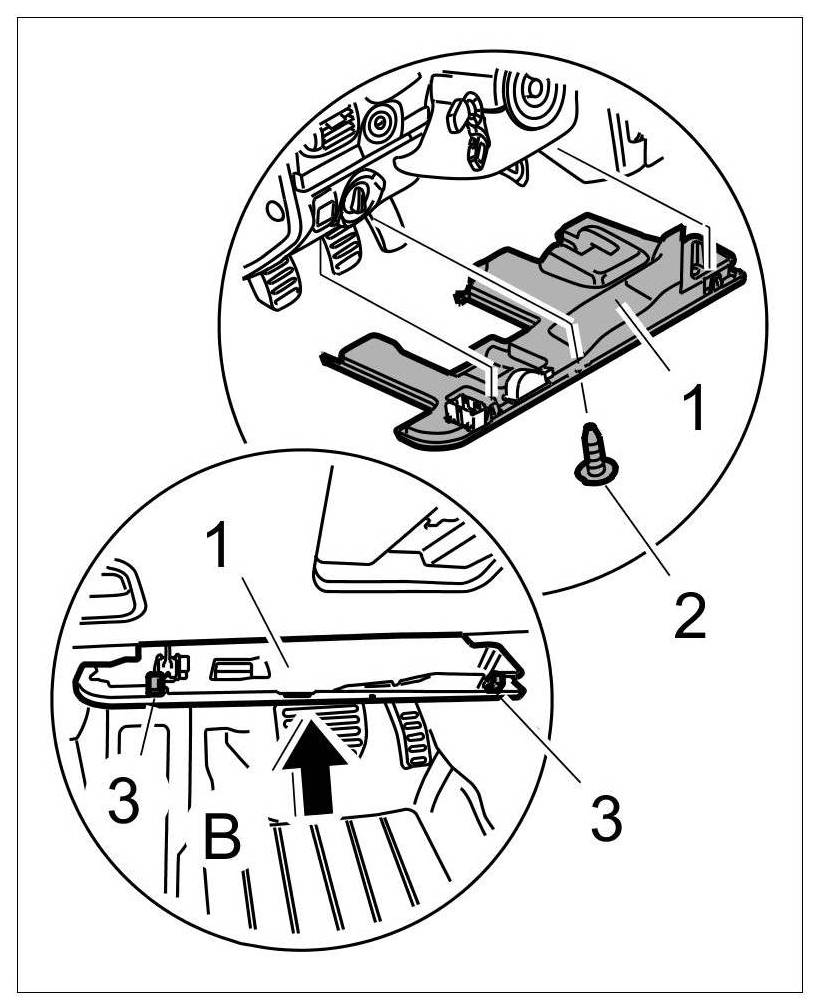 1
2
1
3
B
3