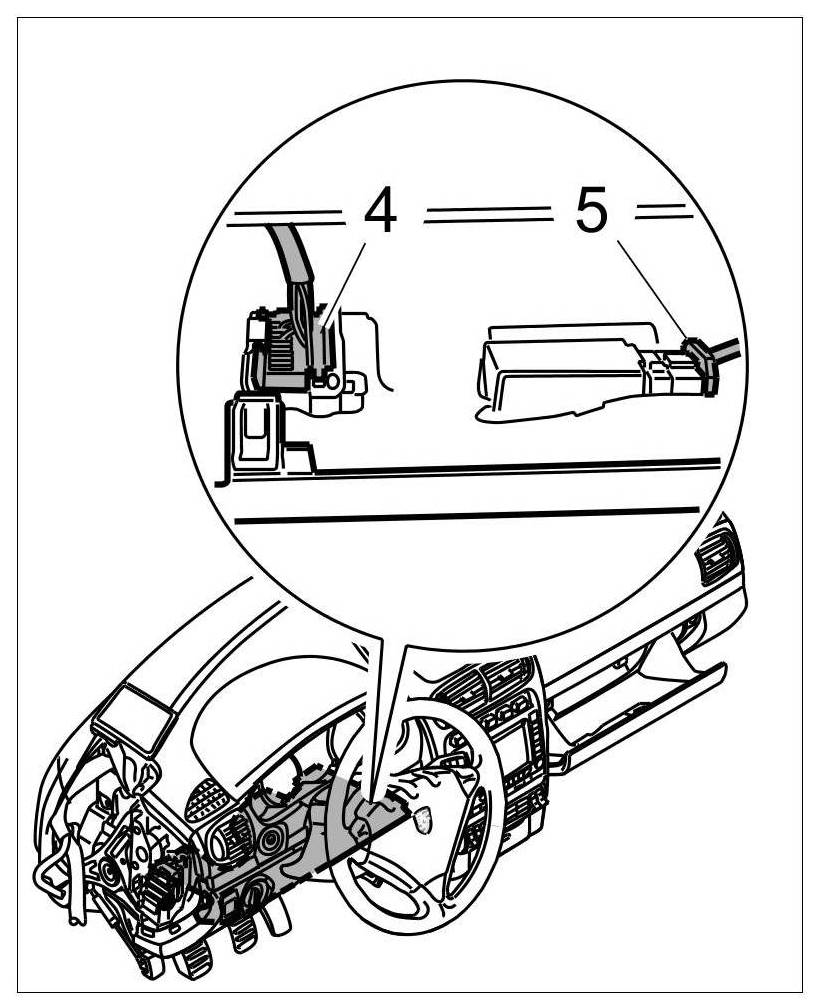 4
5