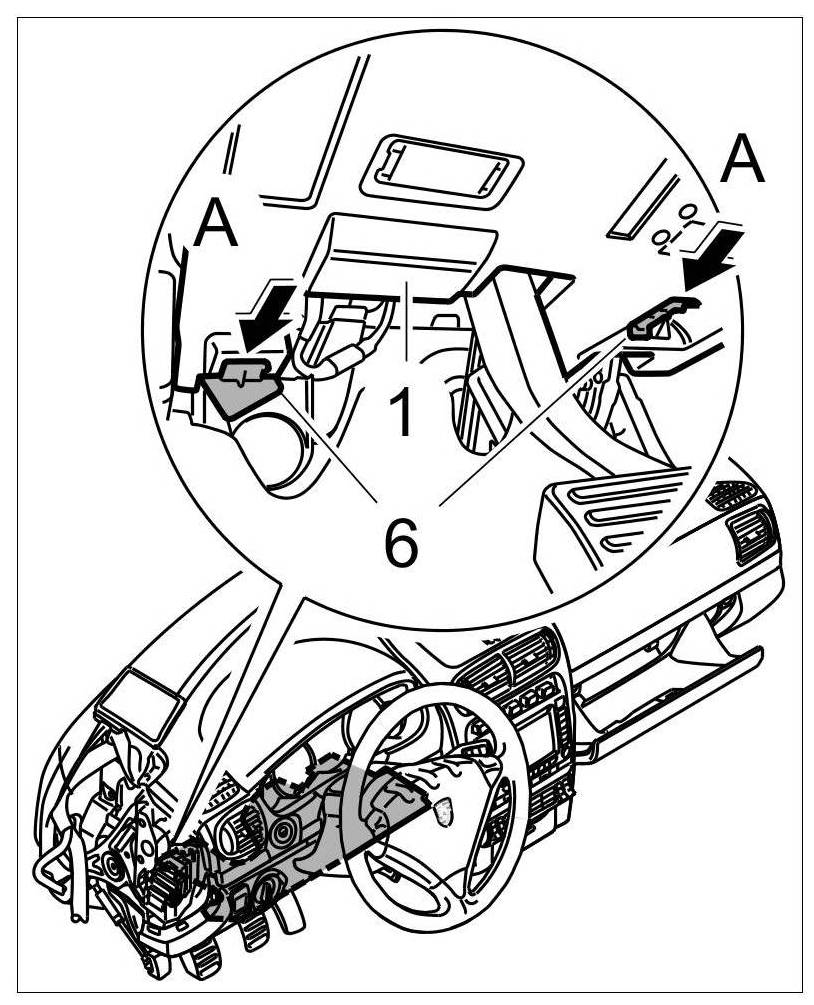 A
A
1
6