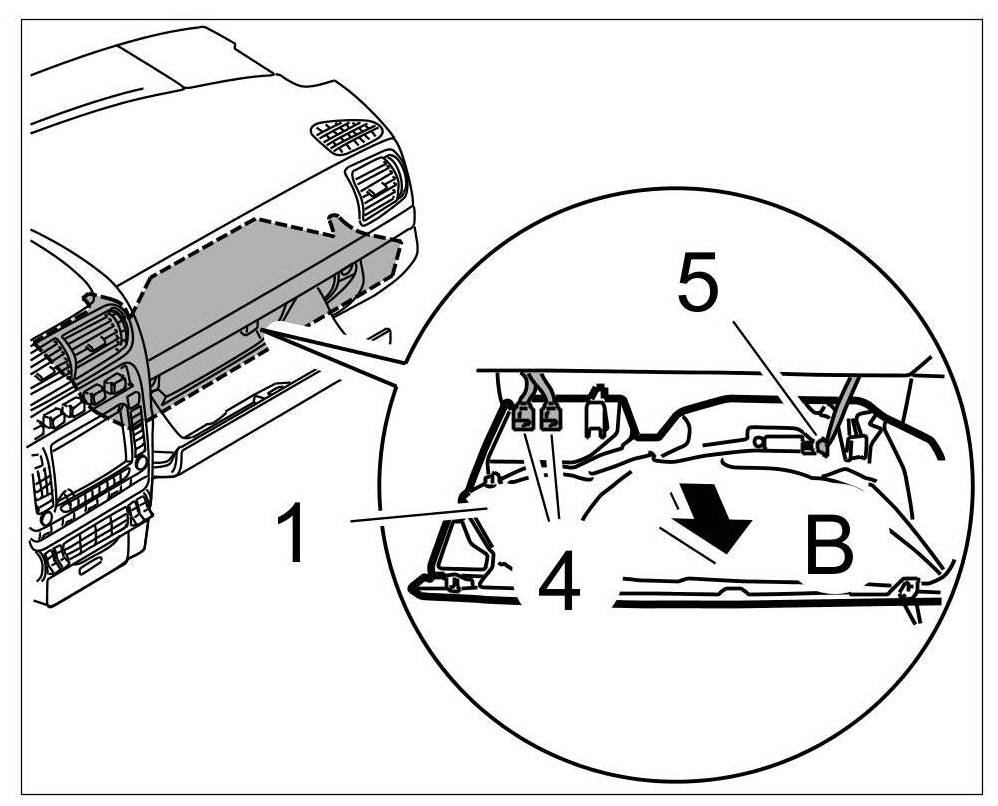 5
1
4
B