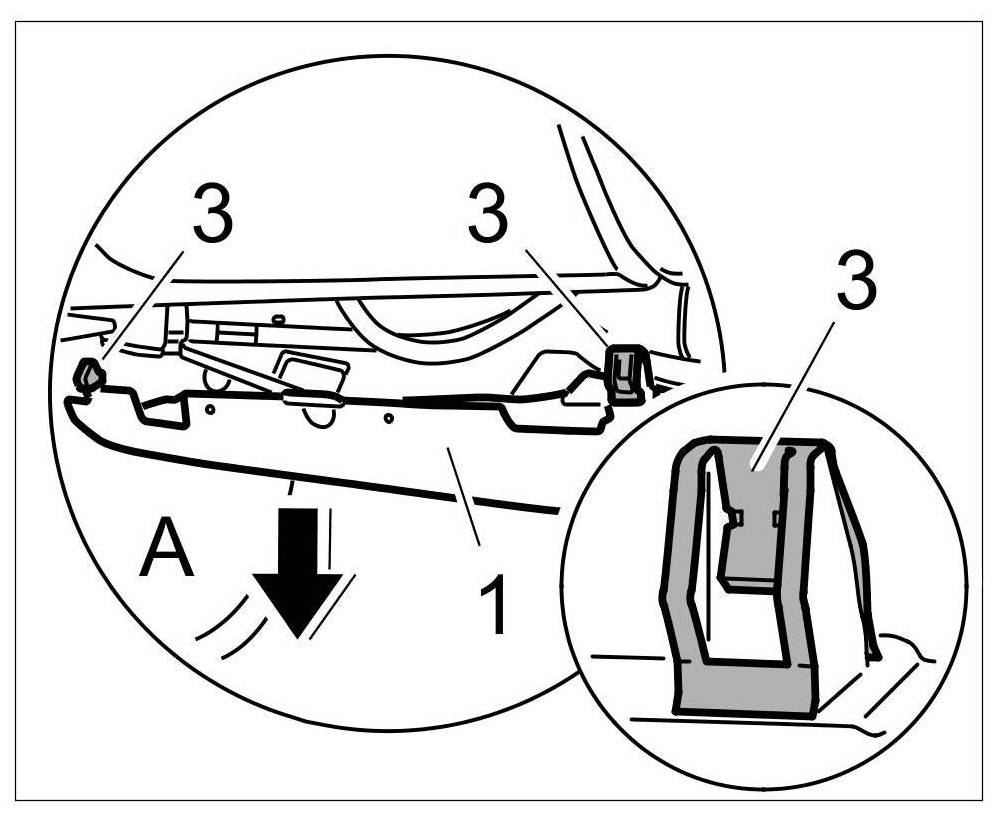 3
3
3
A
1